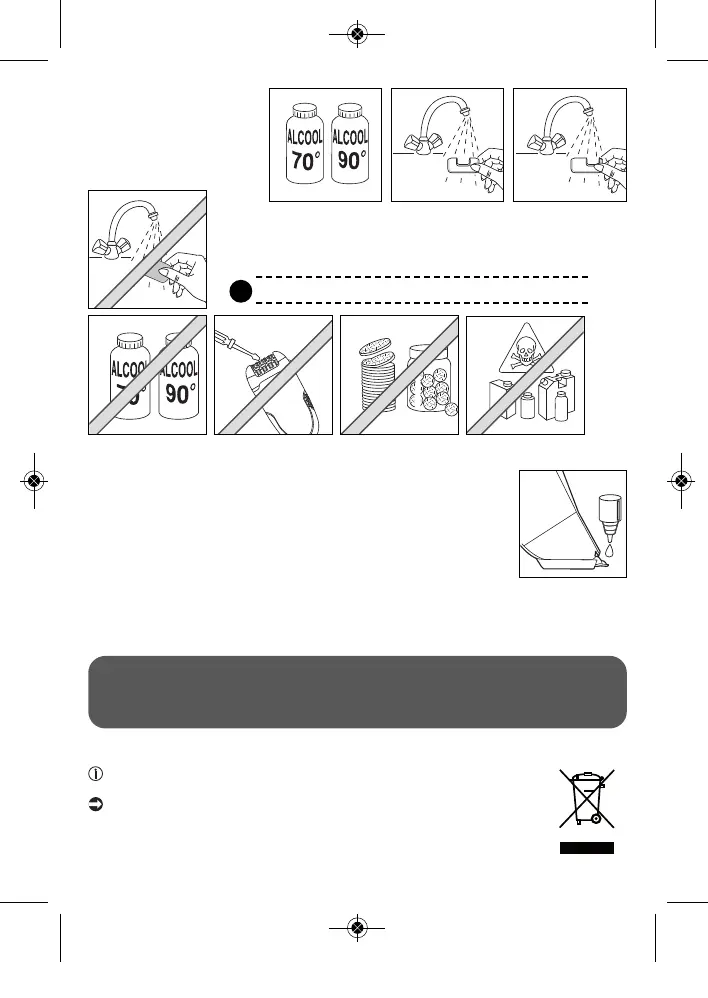 ALCOOL 70°
ALCOOL 90°

ALCOOL 70°
ALCOOL 90°