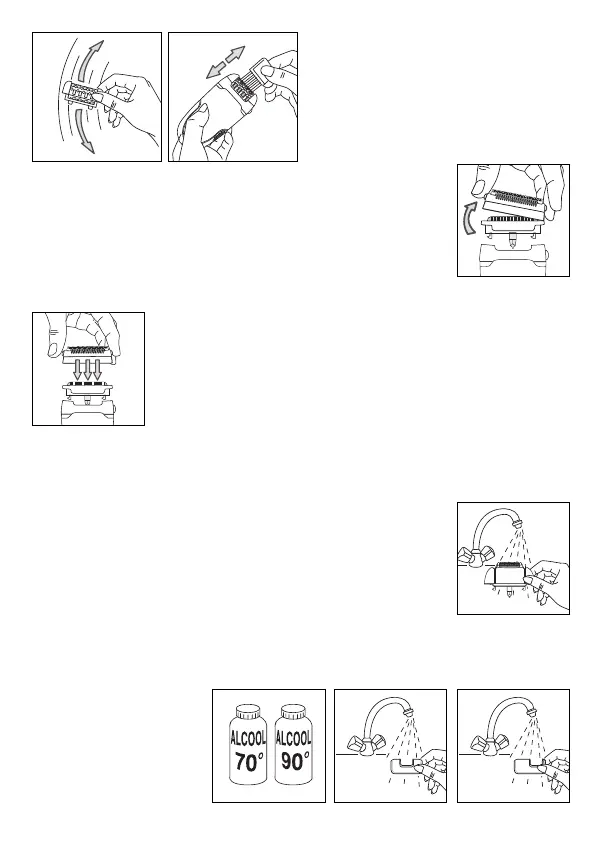 ALCOOL 70°

ALCOOL 90°