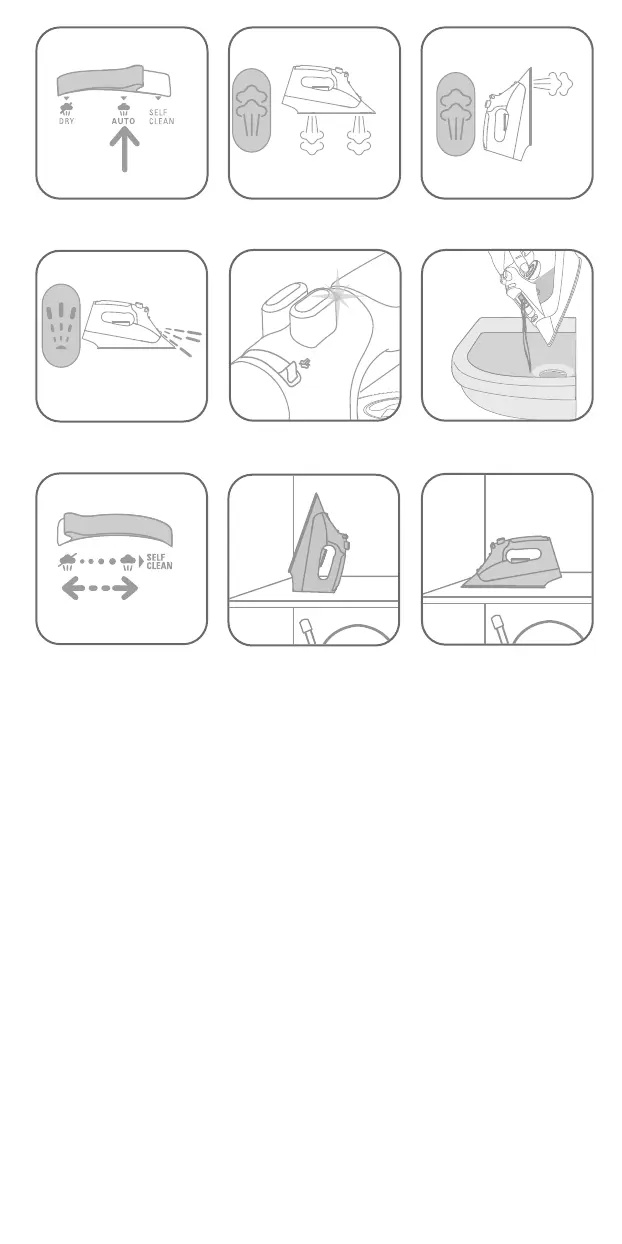 DRY AUTO SELF CLEAN

SELF CLEAN