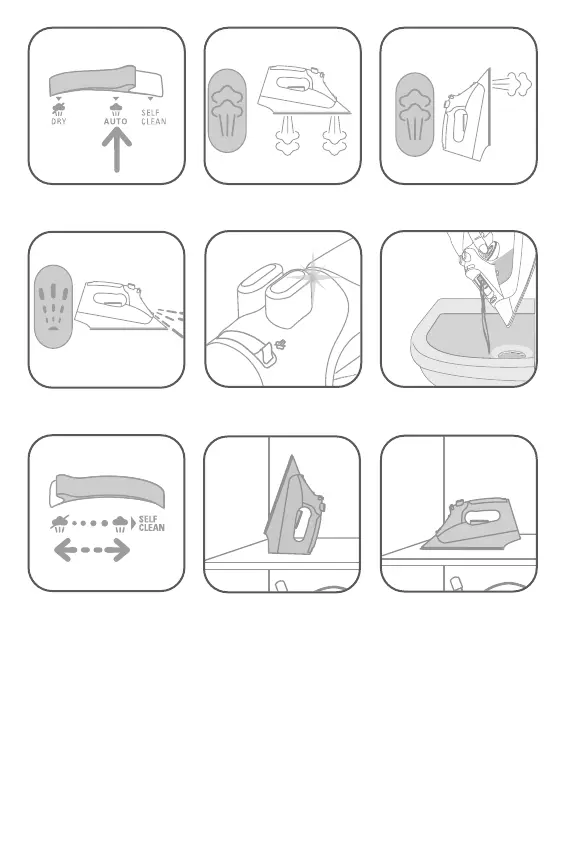 DRY
AUTO
SELF CLEAN

SELF CLEAN