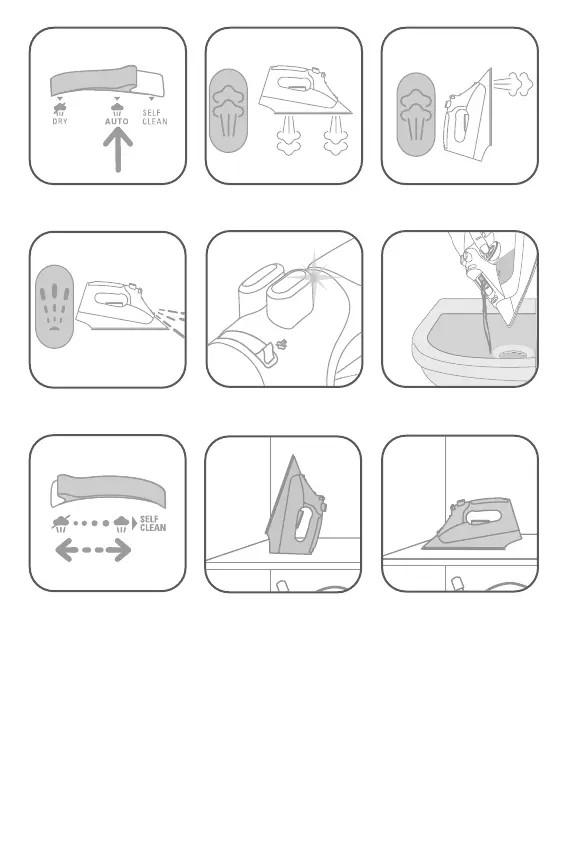 DRY
AUTO
SELF CLEAN

SELF CLEAN