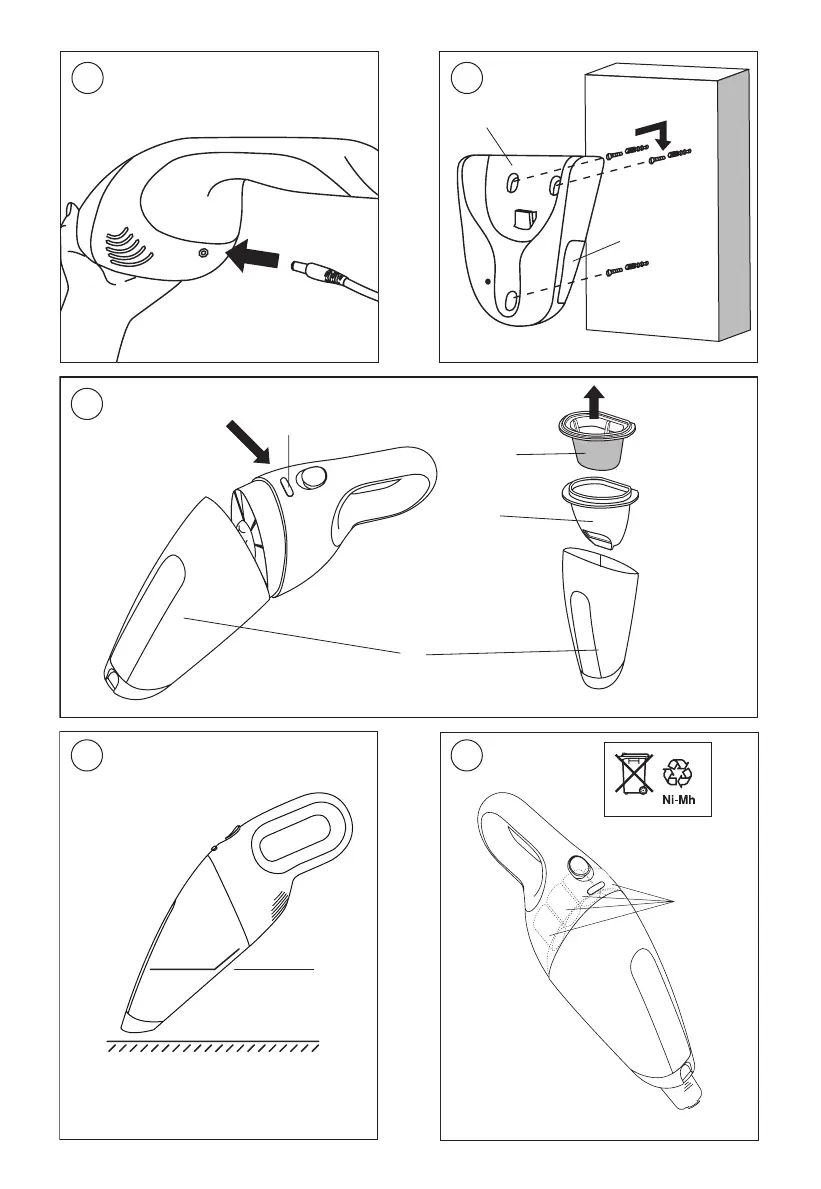 Ni-Mh