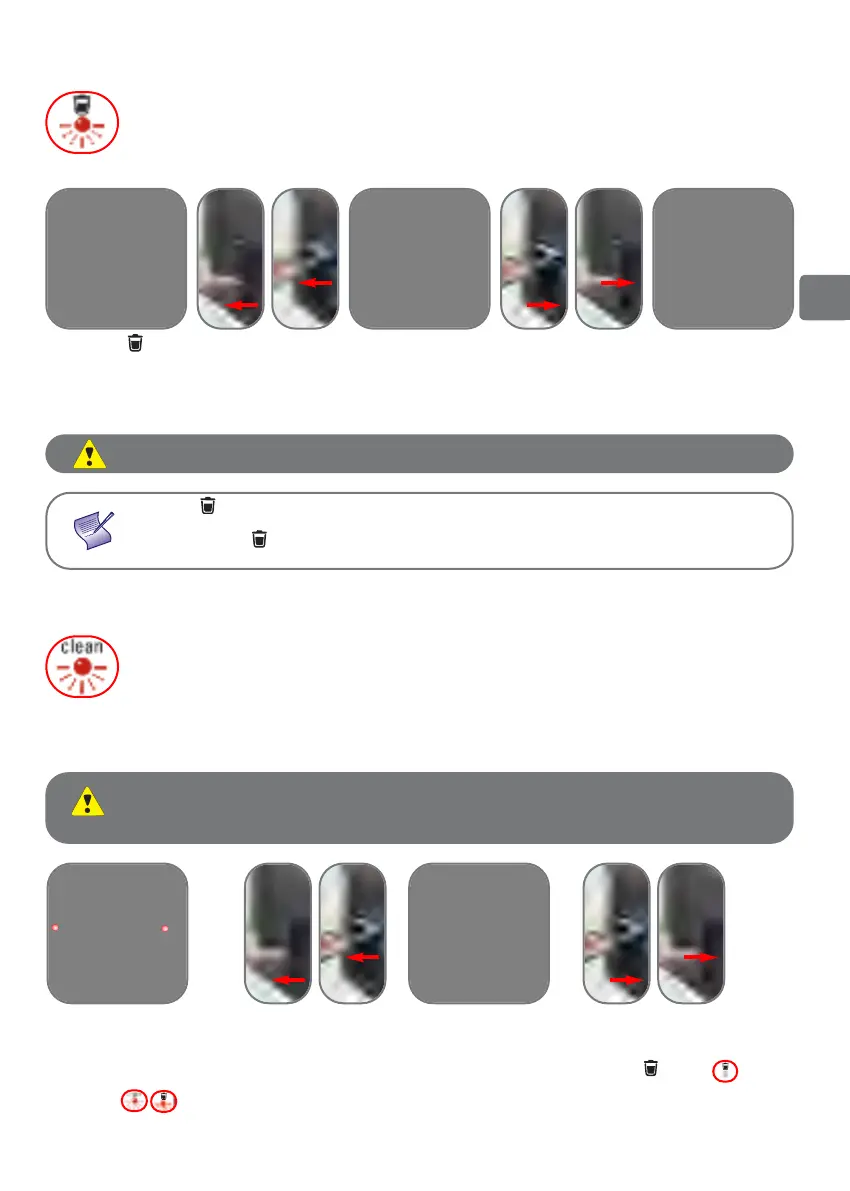 clean