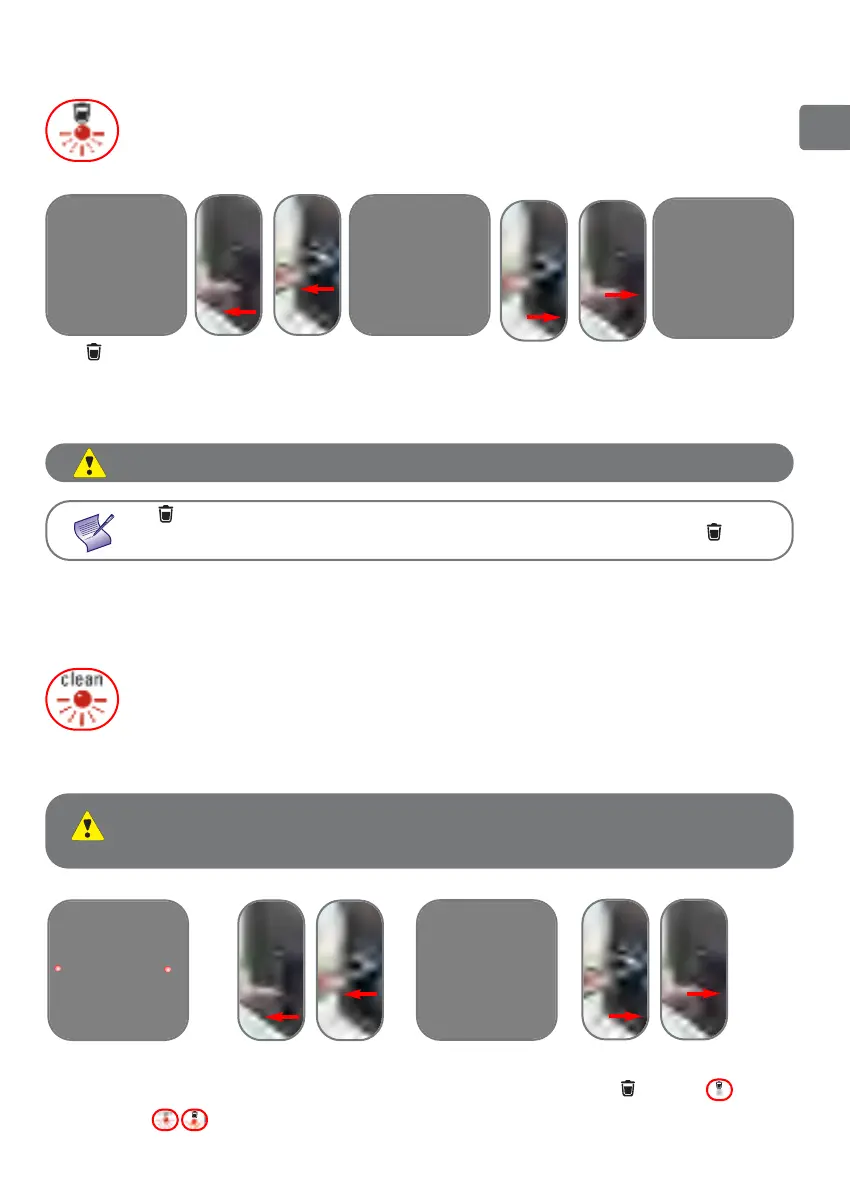 clean