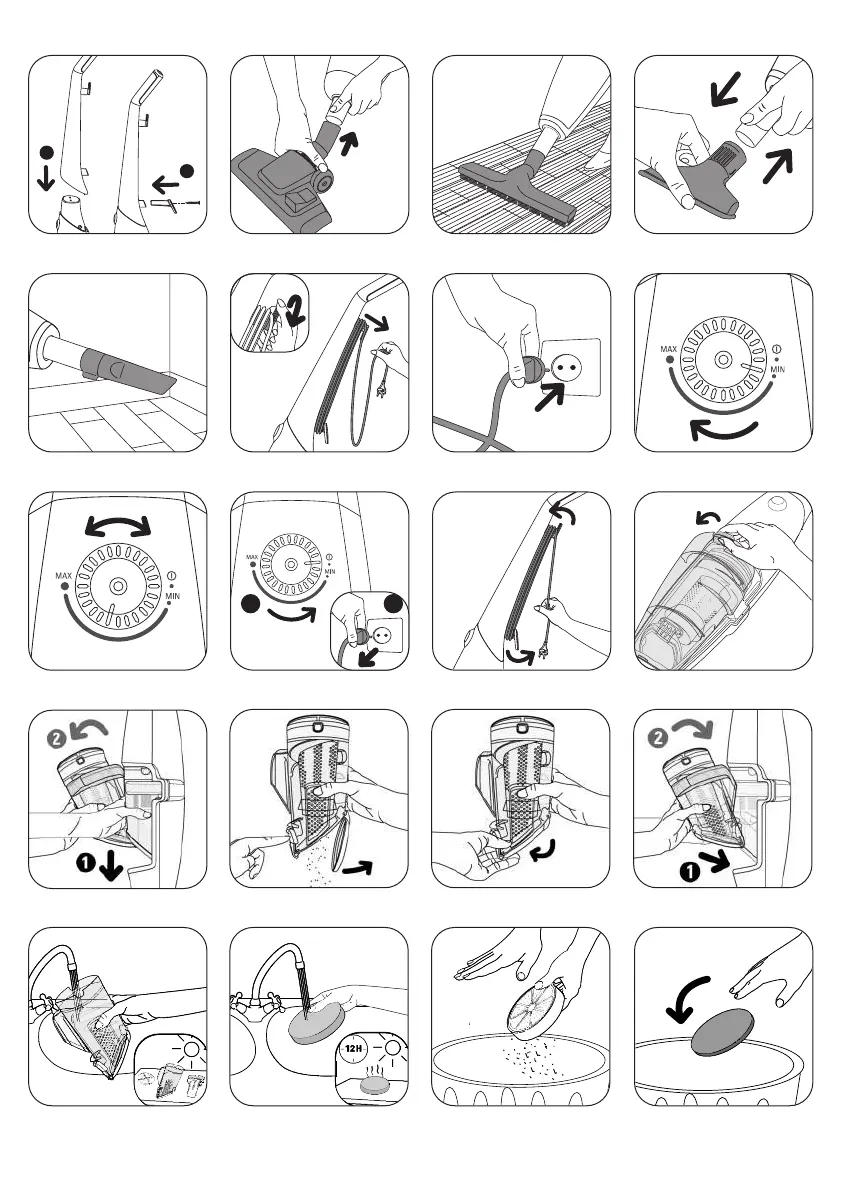 MAX
MIN

MAX
MIN

MAX
MIN

2
1

2
1

12H