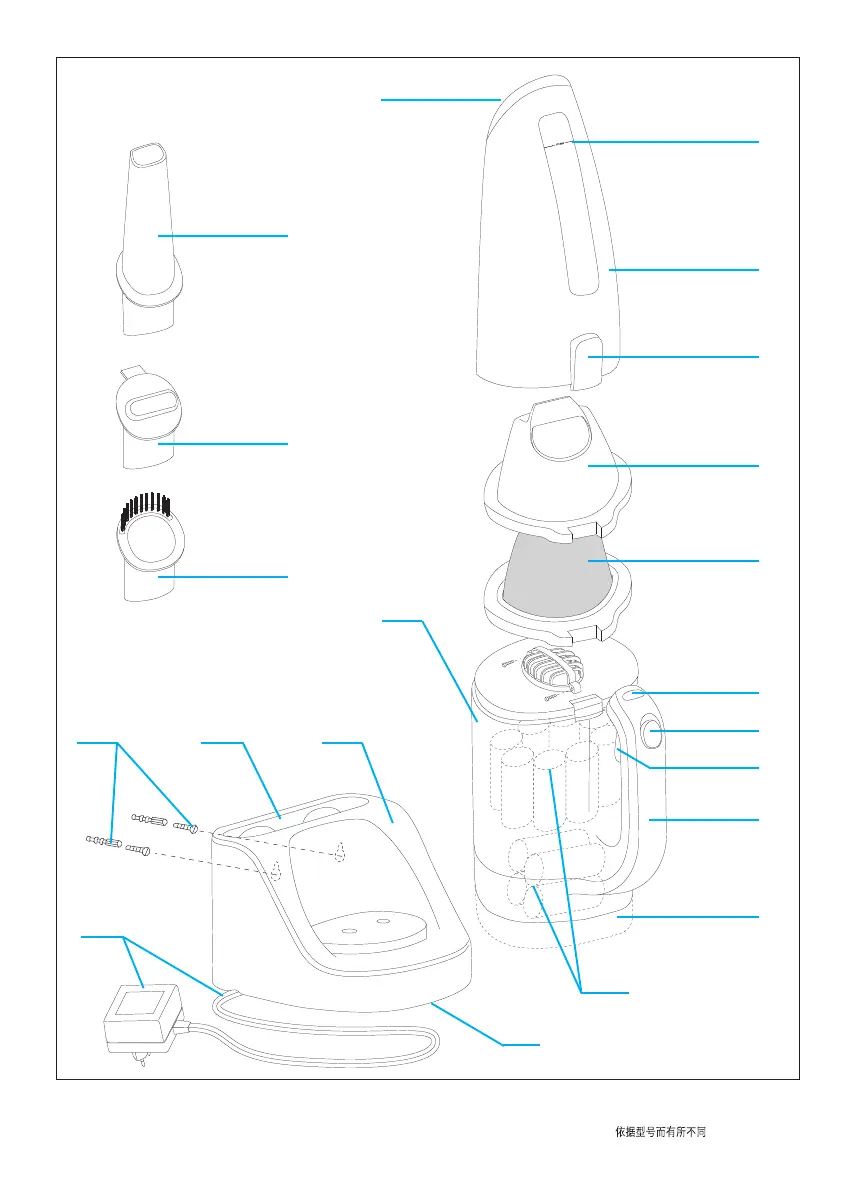 依据型号而有所不同