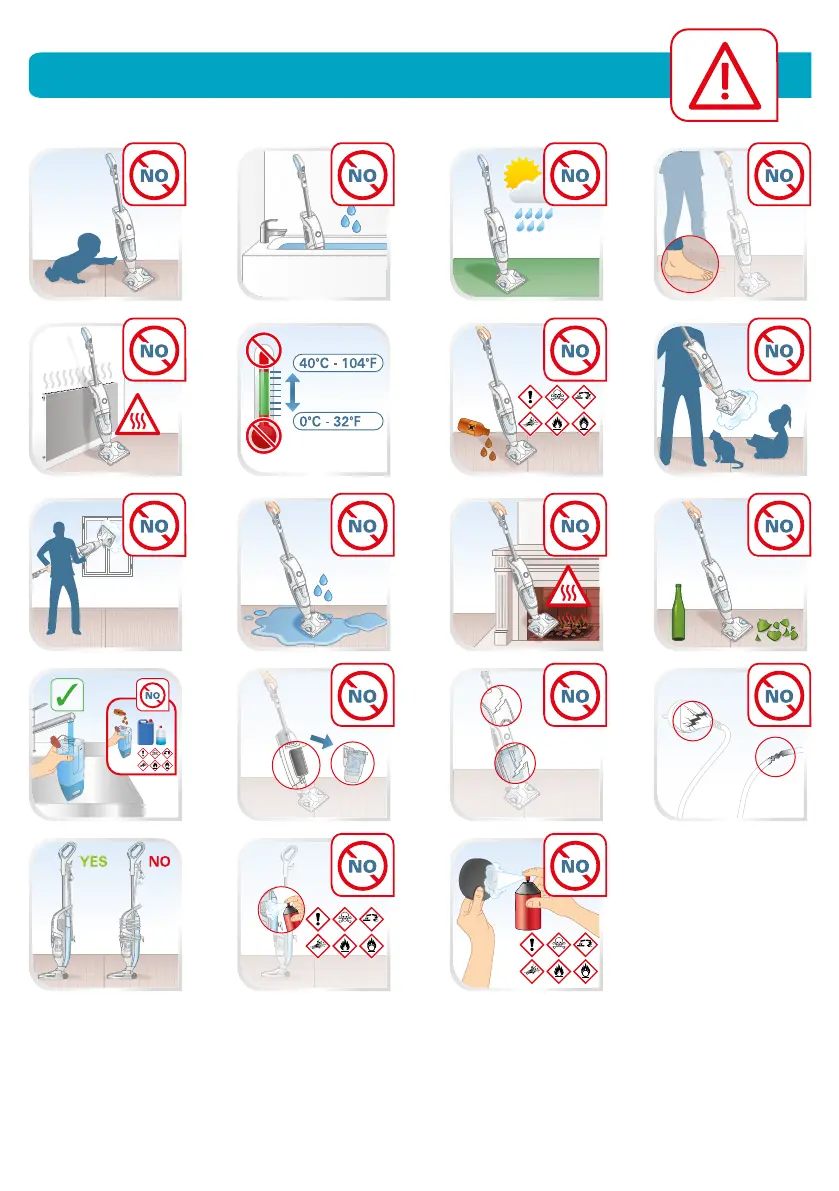 NO

NO

NO

NO

NO

40°C - 104°F

0°C - 32°F

NO

NO

NO

NO

NO

NO

NO

NO

NO

NO

YES NO

NO

NO