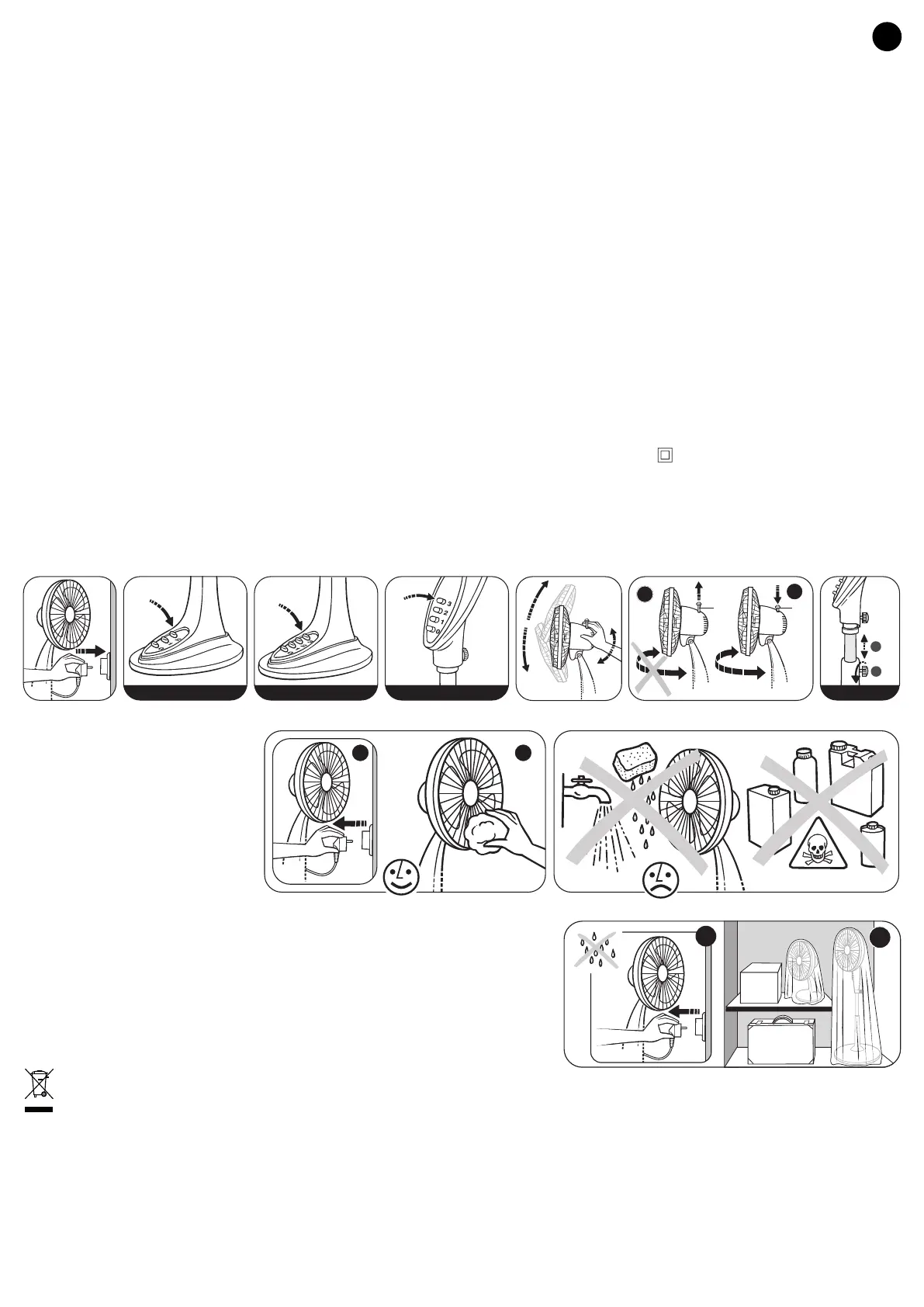 3
2
1
0