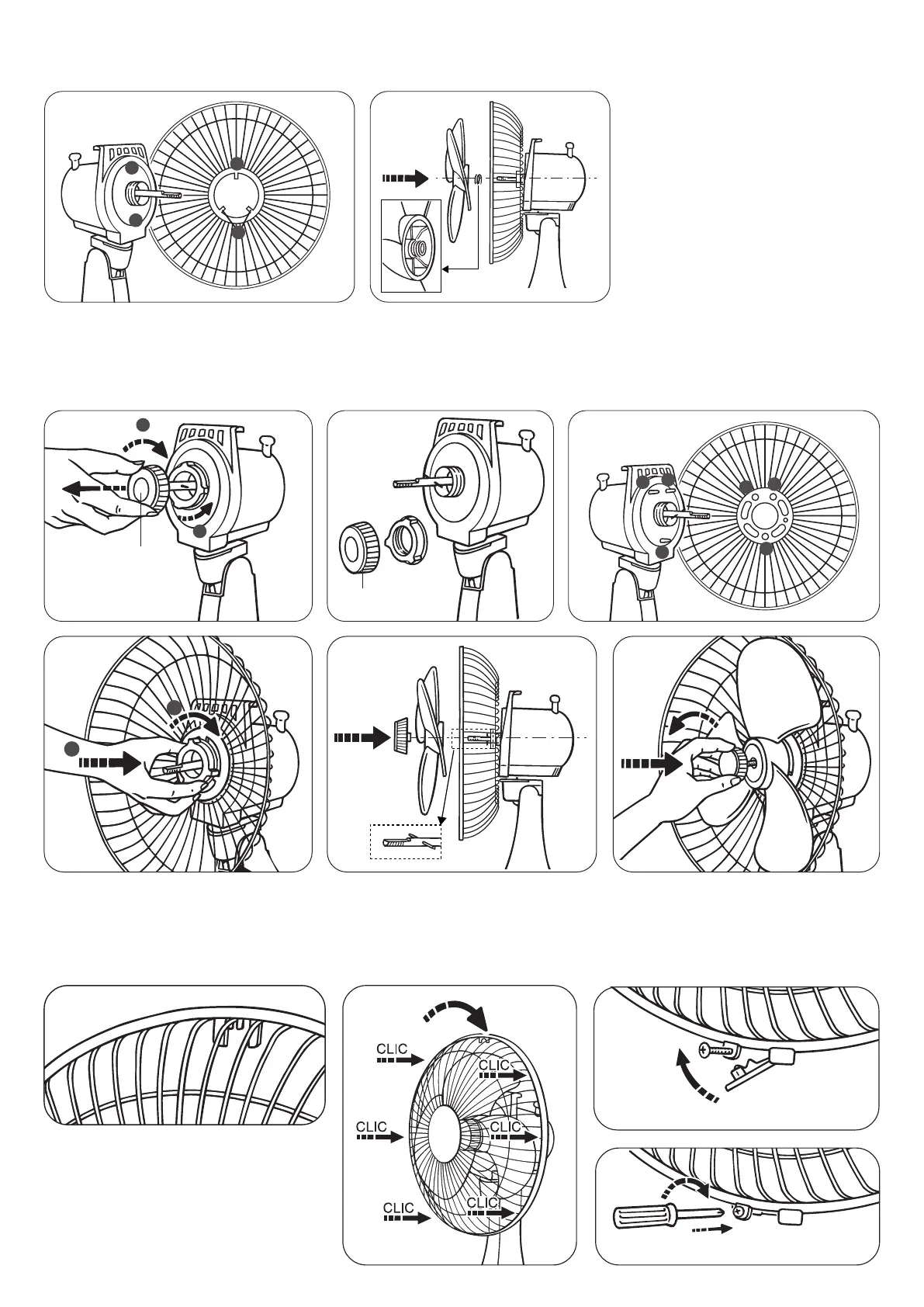 CLIC
CLIC
CLIC
CLIC
CLIC
CLIC