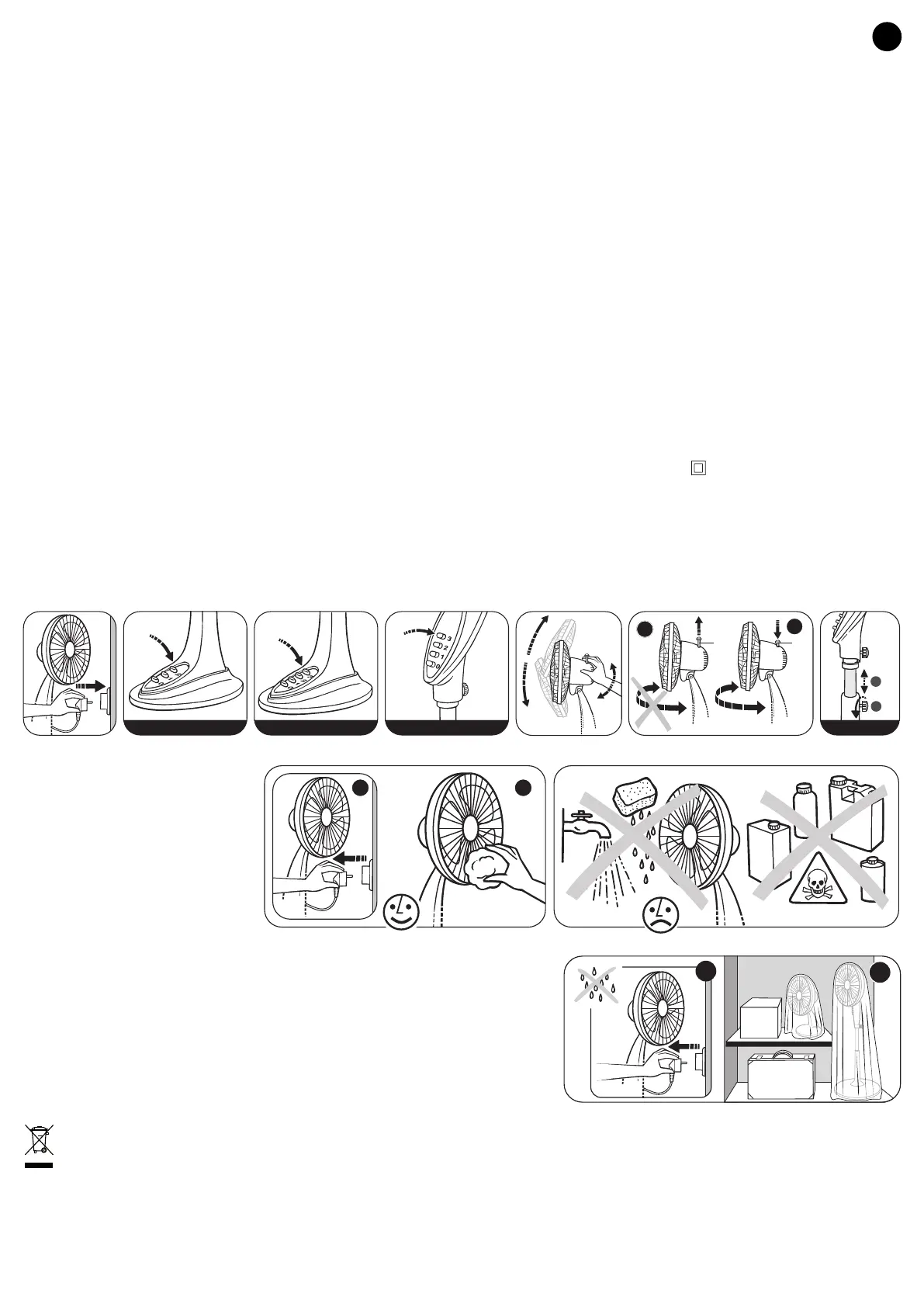 3
2
1
0