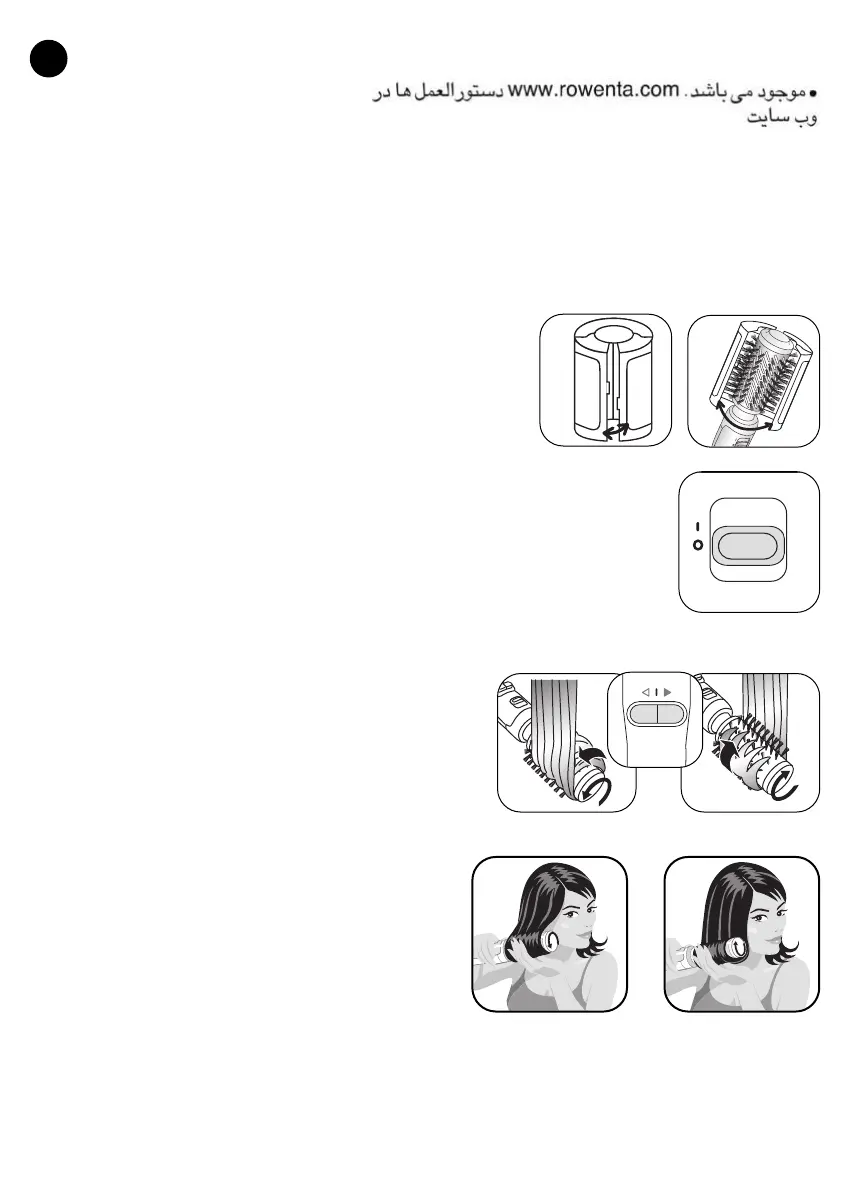 • دستورالعمل ها در www.rowenta.com موجود می باشد.
وب سایت

I
O