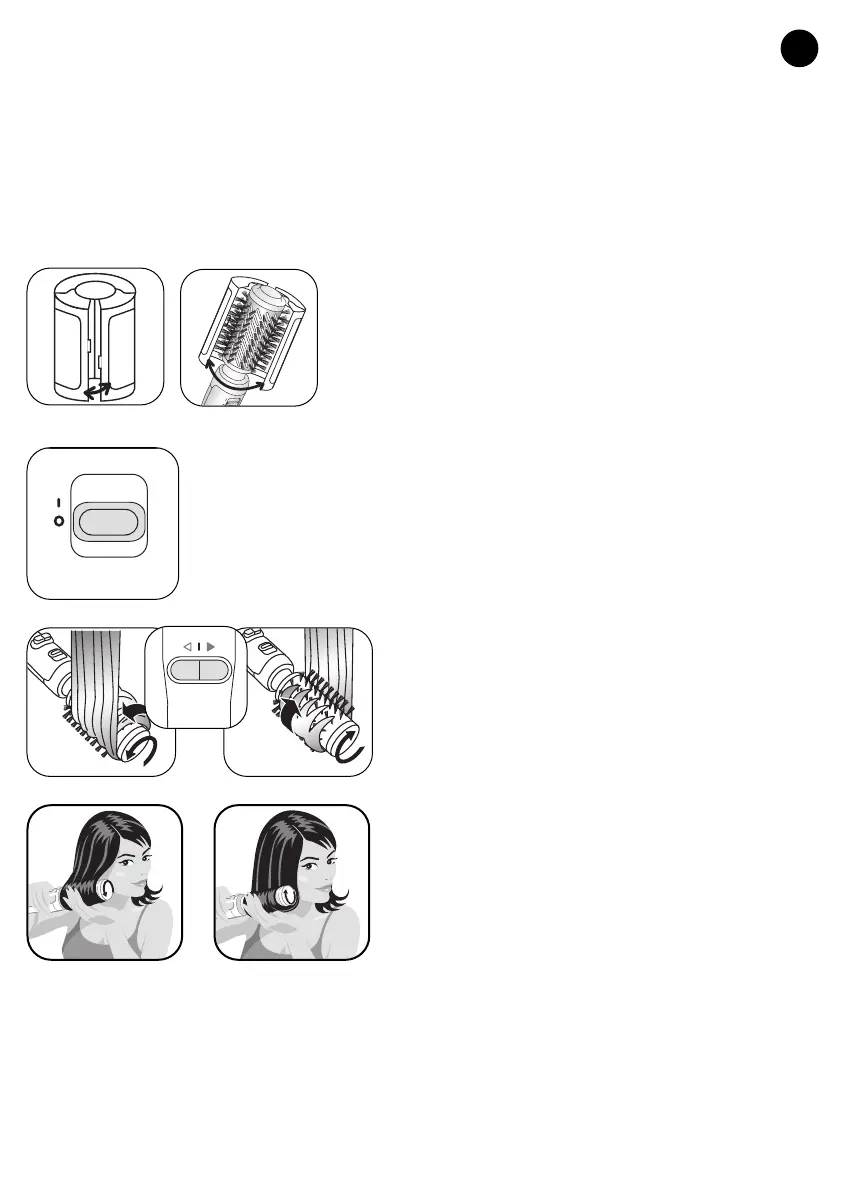 I
O