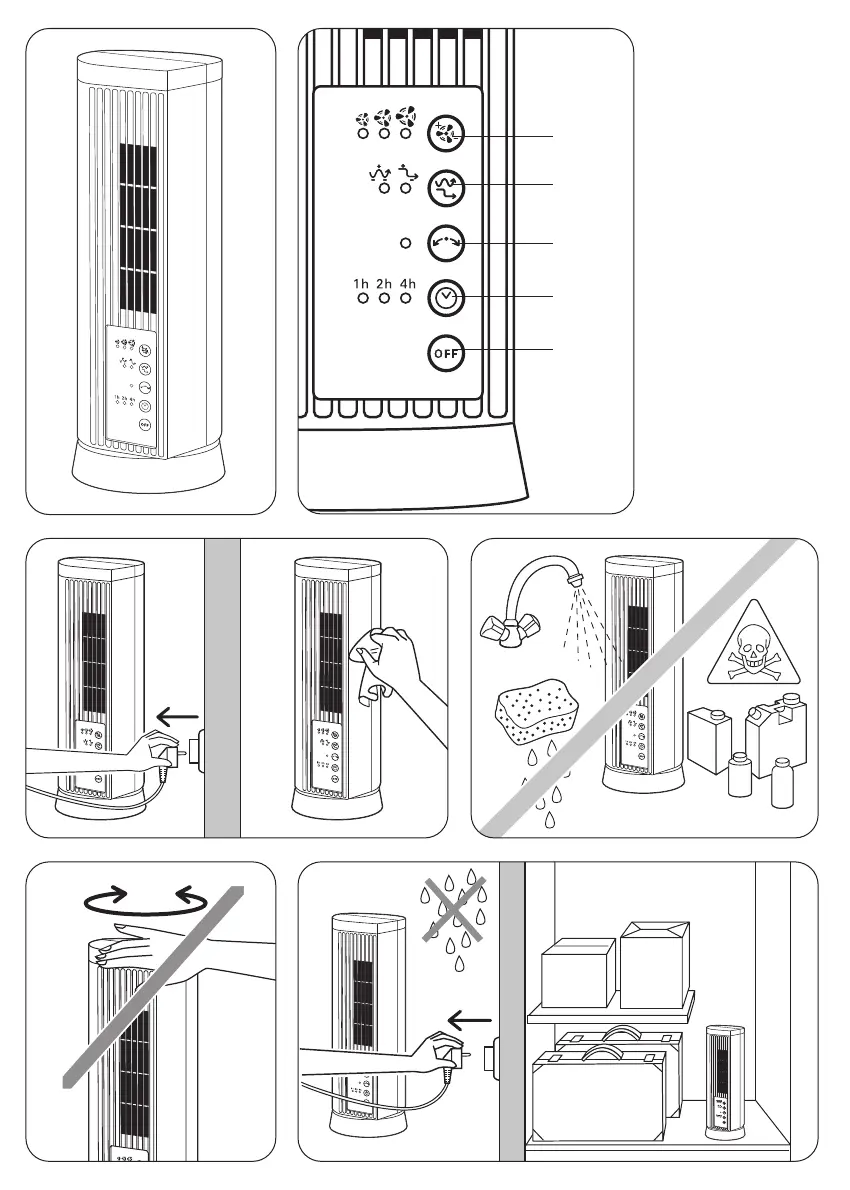 1h 2h 4h

OFF