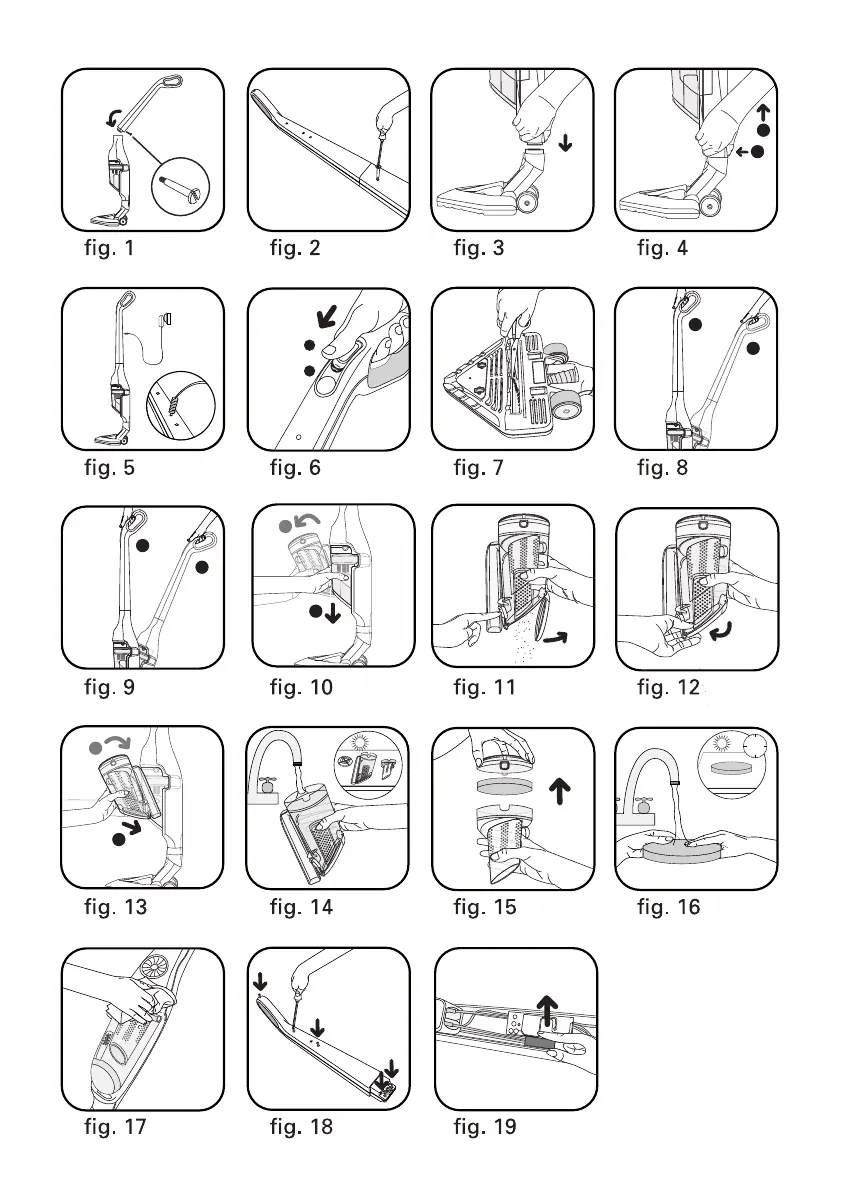 fig. 1
fig. 2
fig. 3
fig. 4
fig. 5
fig. 6
fig. 7
fig. 8
fig. 9
fig. 10
fig. 11
fig. 12
fig. 13
fig. 14
fig. 15
fig. 16
fig. 17
fig. 18
fig. 19