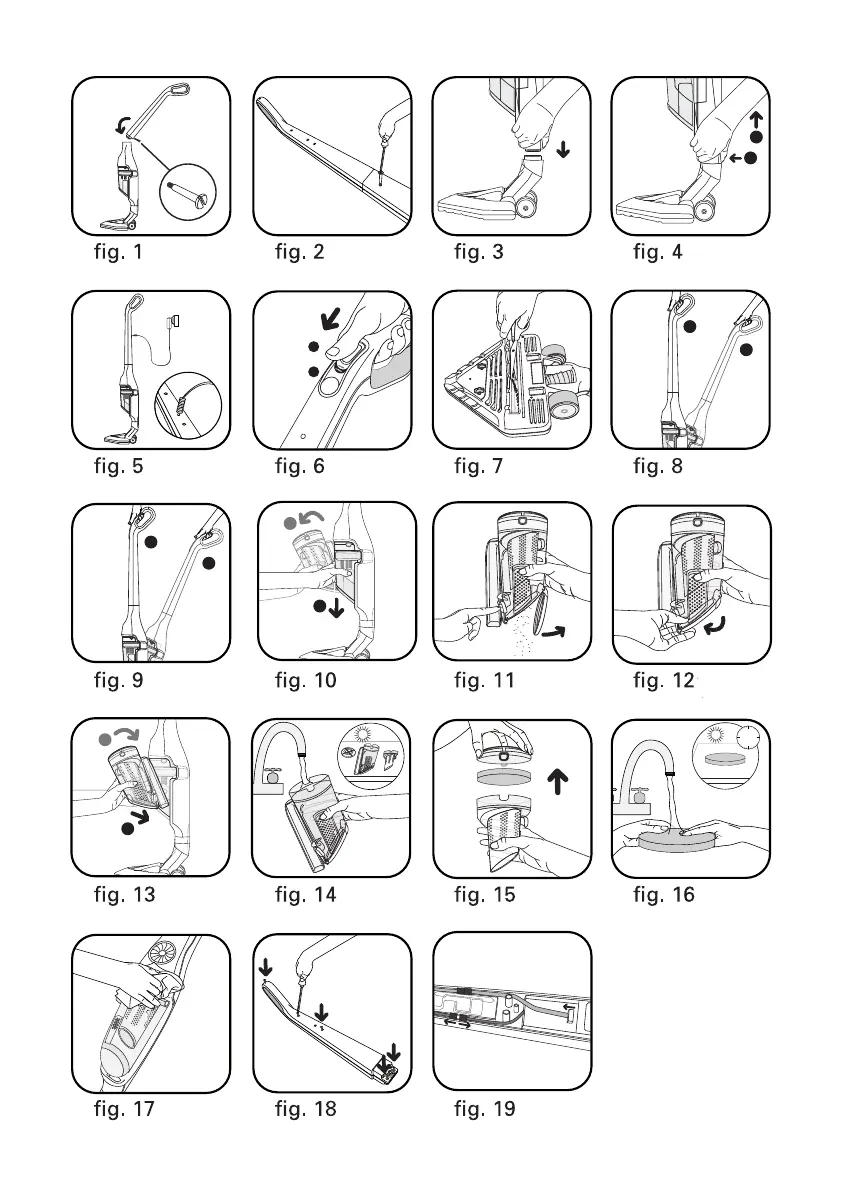 fig. 1

fig. 2

fig. 3

fig. 4

fig. 5

fig. 6

fig. 7

fig. 8

fig. 9

fig. 10

fig. 11

fig. 12

fig. 13

fig. 14

fig. 15

fig. 16

fig. 17

fig. 18

fig. 19