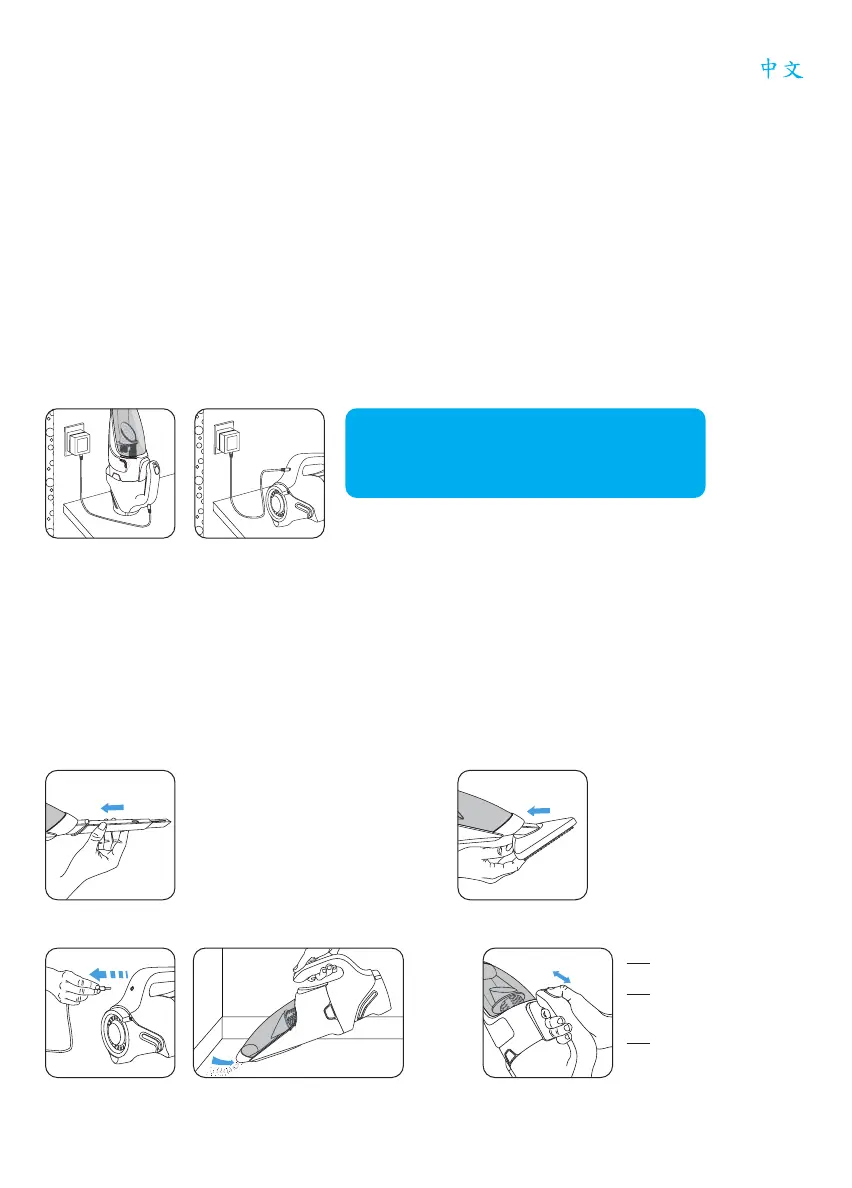 中文