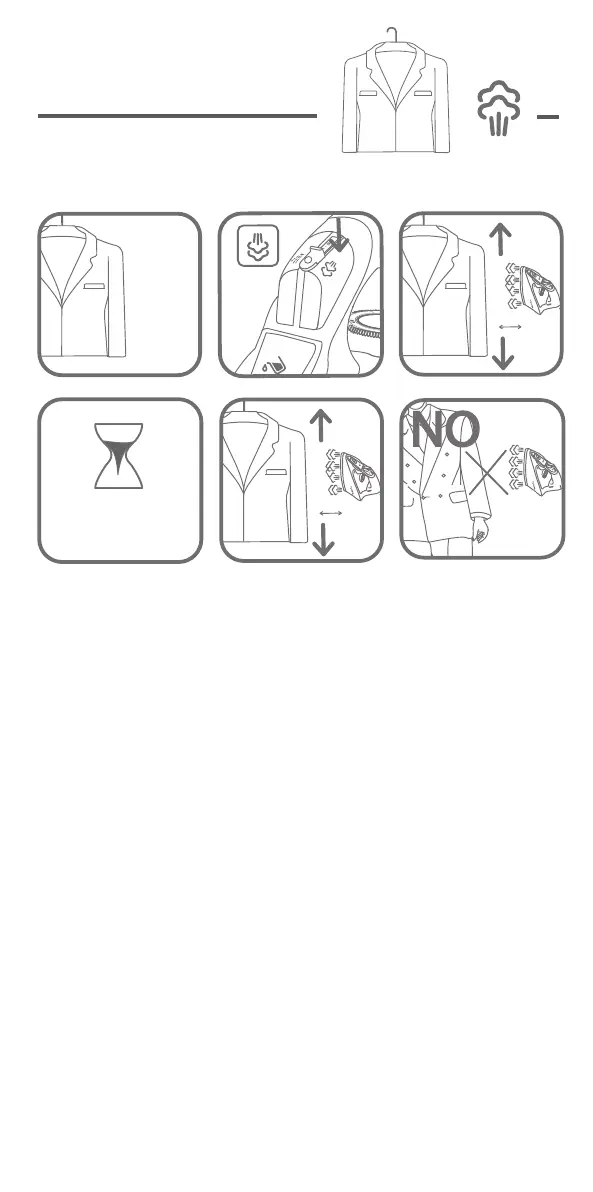 NO