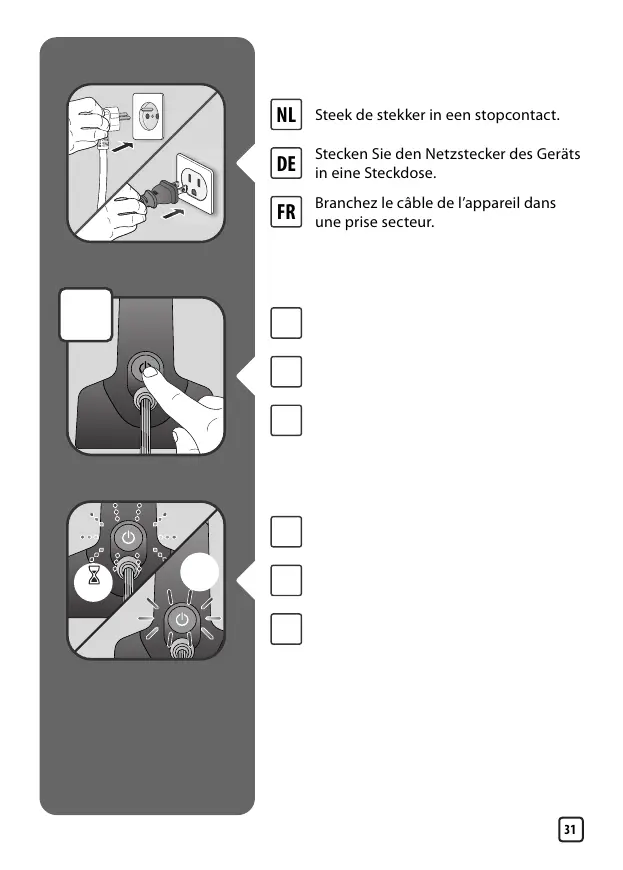 NL Steek de stekker in een stopcontact.

DE Stecken Sie den Netzstecker des Geräts in eine Steckdose.

FR Branchez le câble de l'appareil dans une prise secteur.

31