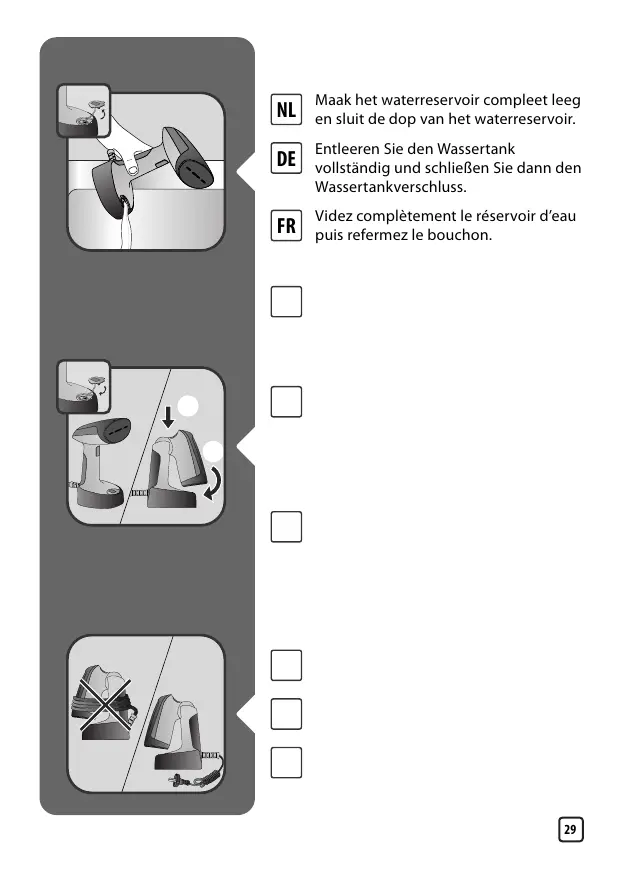 NL
Maak het waterreservoir compleet leeg en sluit de dop van het waterreservoir.

DE
Entleeren Sie den Wassertank vollständig und schließen Sie dann den Wassertankverschluss.

FR
Videz complètement le réservoir d'eau puis refermez le bouchon.

29