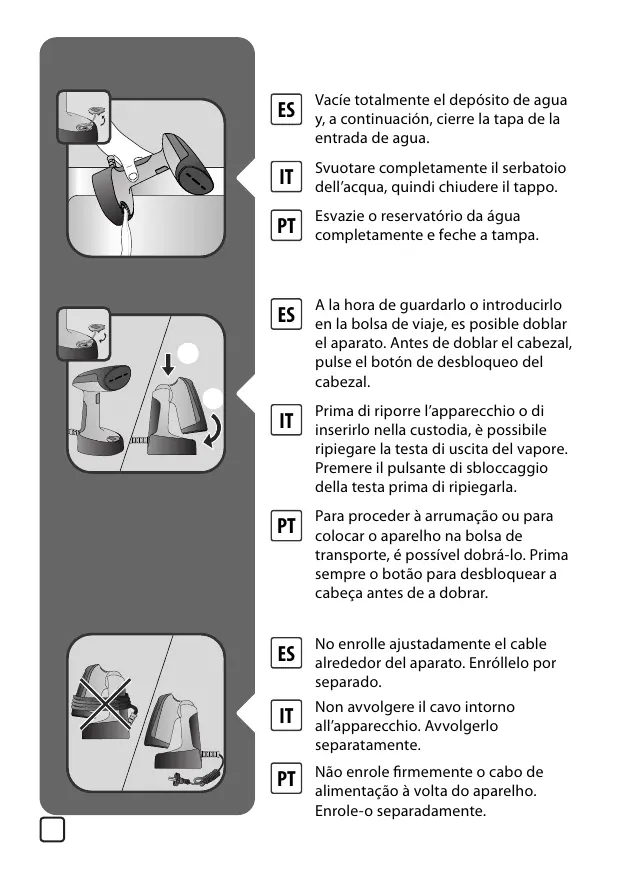 ES
Vacíe totalmente el depósito de agua y, a continuación, cierre la tapa de la entrada de agua.

IT
Svuotare completamente il serbatoio dell'acqua, quindi chiudere il tappo.

PT
Esvazie o reservatório da água completamente e feche a tampa.

ES
A la hora de guardarlo o introducirlo en la bolsa de viaje, es posible doblar el aparato. Antes de doblar el cabezal, pulse el botón de desbloqueo del cabezal.

IT
Prima di riporre l'apparecchio o di inserirlo nella custodia, è possibile ripiegare la testa di uscita del vapore. Premere il pulsante di sbloccaggio della testa prima di ripiegarla.

PT
Para proceder à arrumação ou para colocar o aparelho na bolsa de transporte, é possível dobrá-lo. Prima sempre o botão para desbloquear a cabeça antes de a dobrar.

ES
No enrolle ajustadamente el cable alrededor del aparato. Enróllelo por separado.

IT
Non avvolgere il cavo intorno all'apparecchio. Avvolgerlo separatamente.

PT
Não enrole firmemente o cabo de alimentação à volta do aparelho. Enrole-o separadamente.