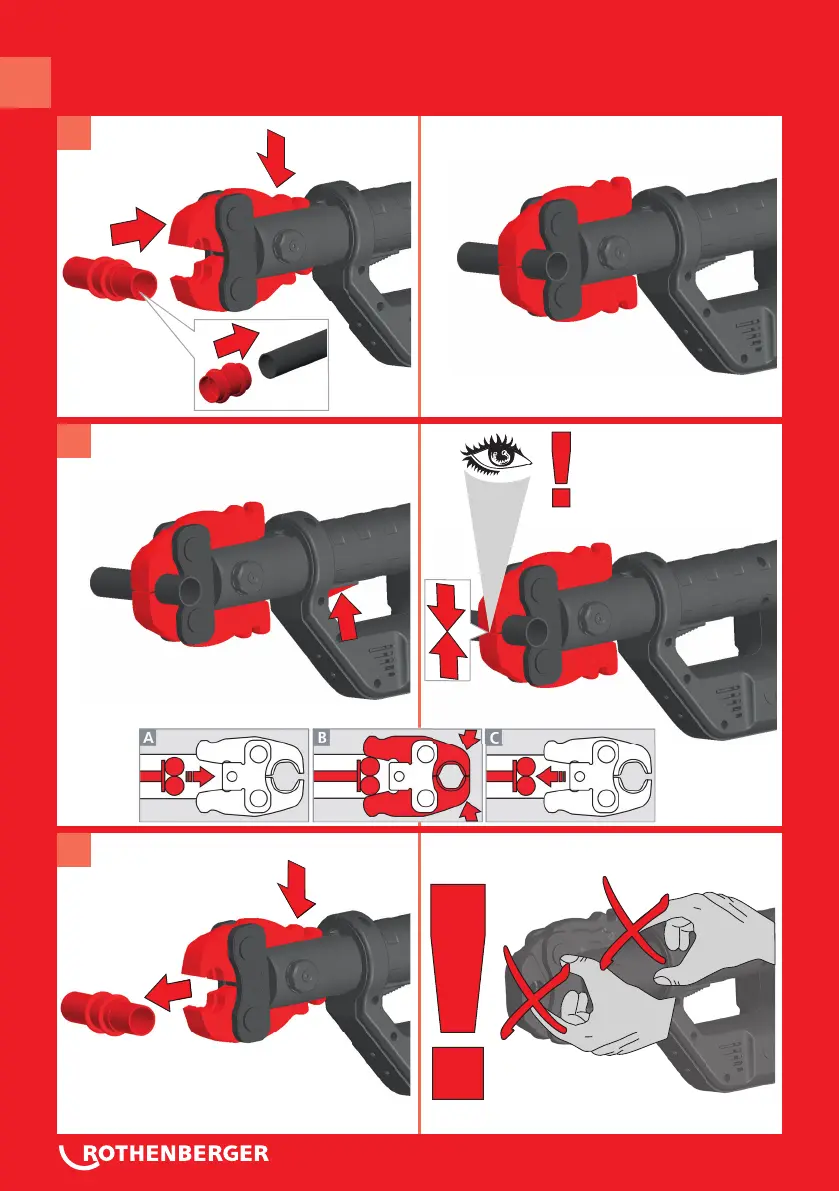 A

B

C

ROTHENBERGER