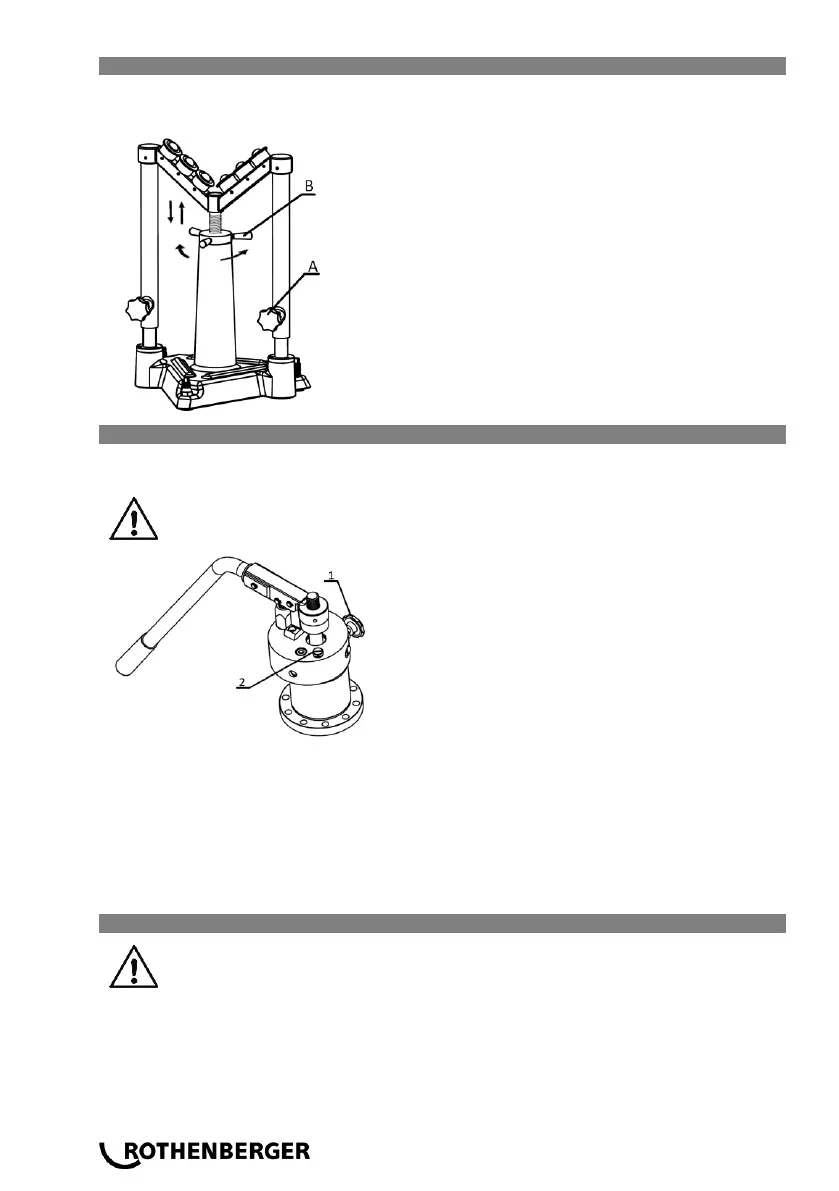 B

A

1

2

ROTHENBERGER