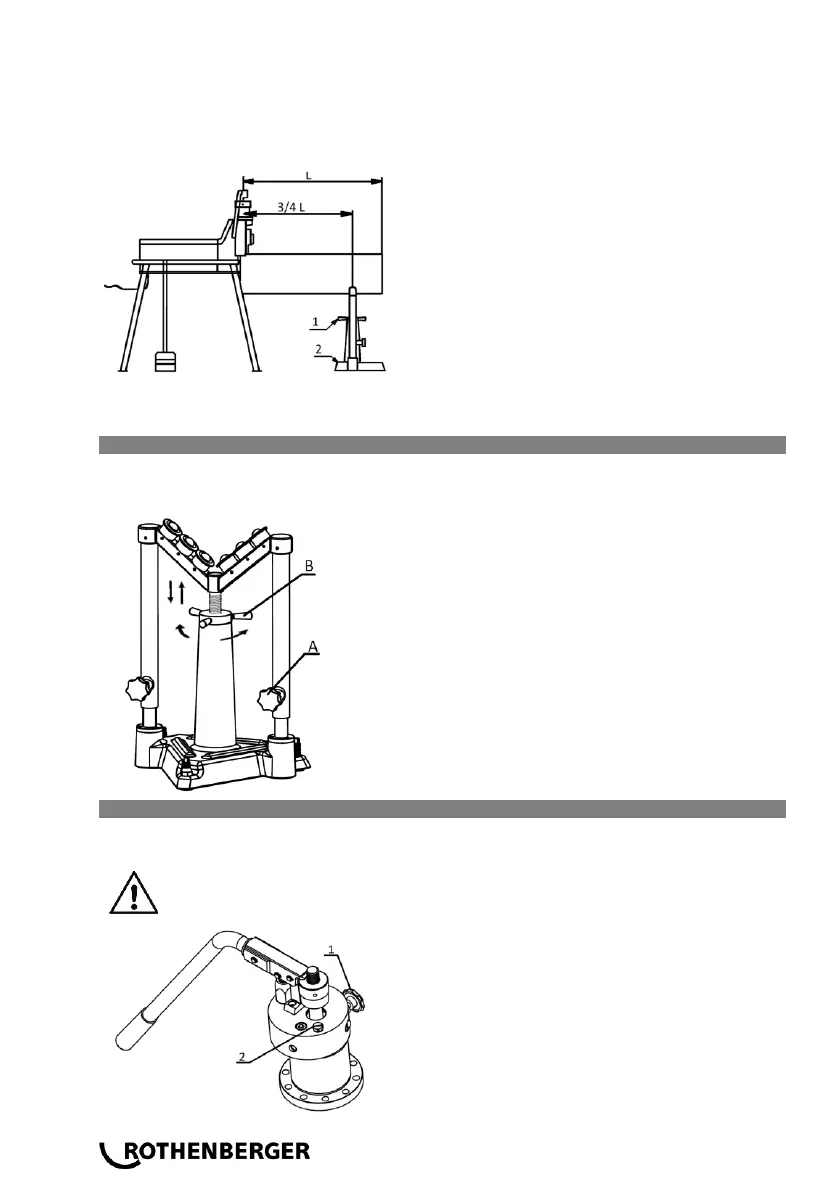 L

3/4 L

1

2

B

A

1

2

ROTHENBERGER