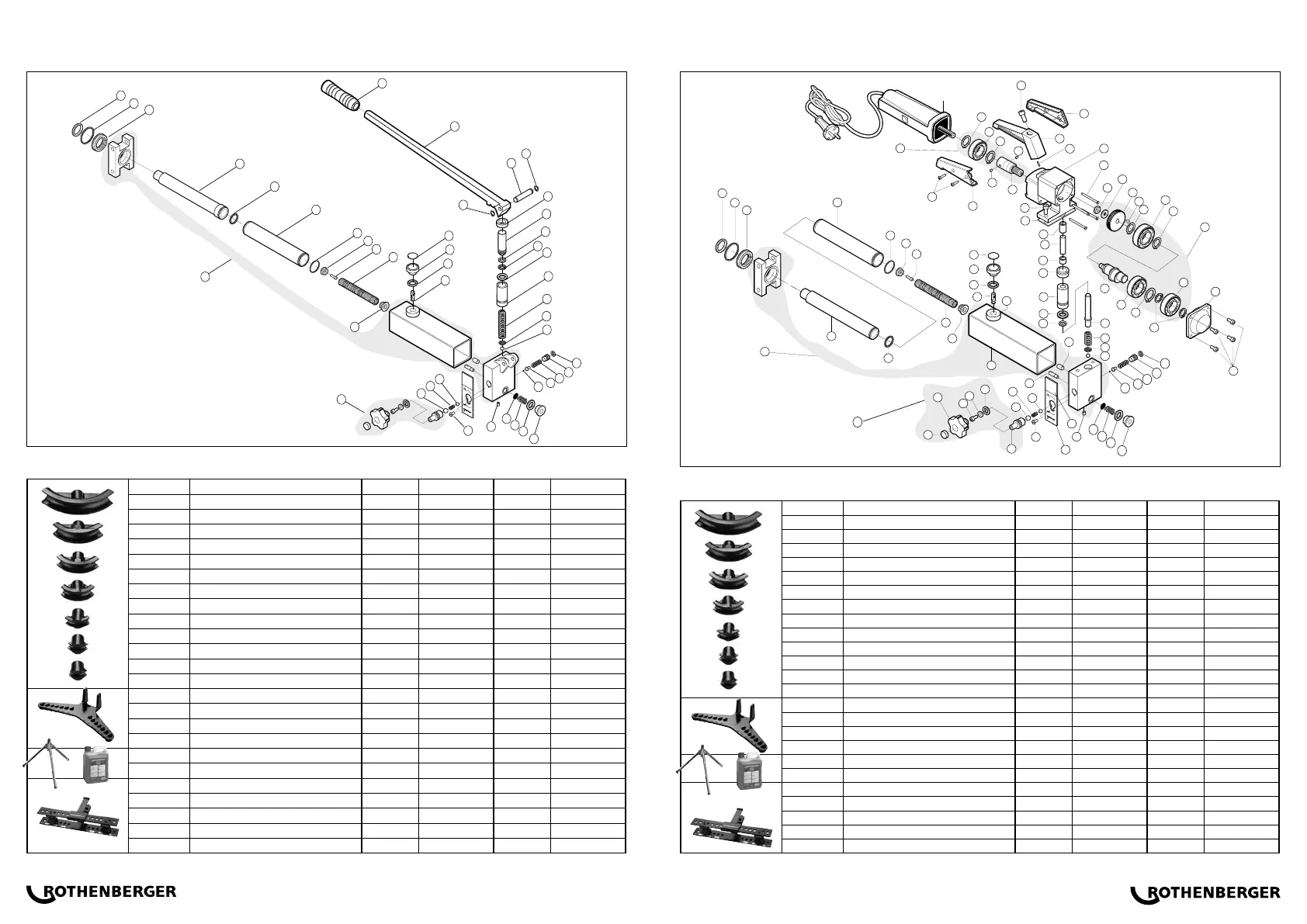 ROTHENBERGER

ROTHENBERGER