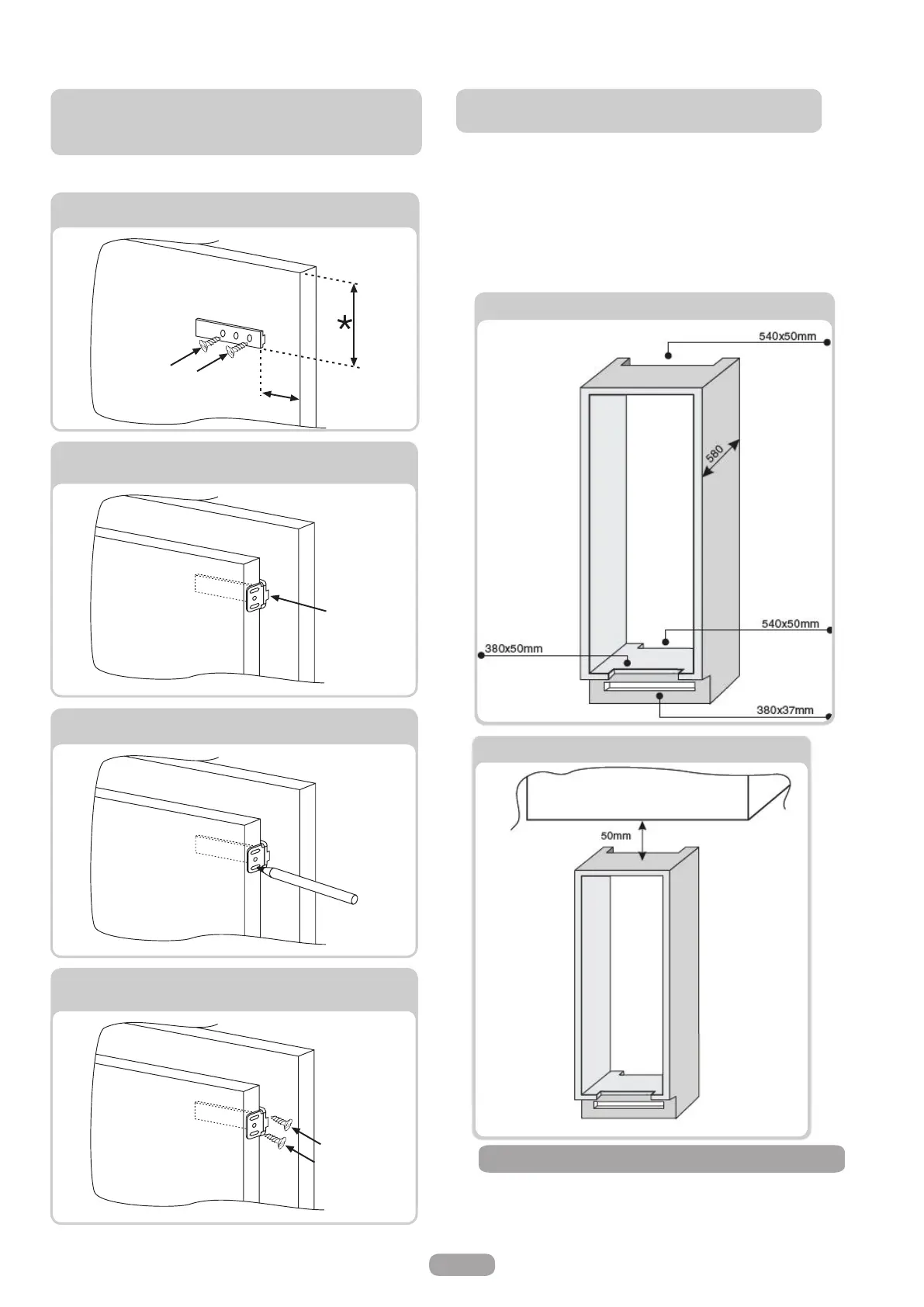 *

540x50mm

580

540x50mm

380x50mm

380x37mm

50mm