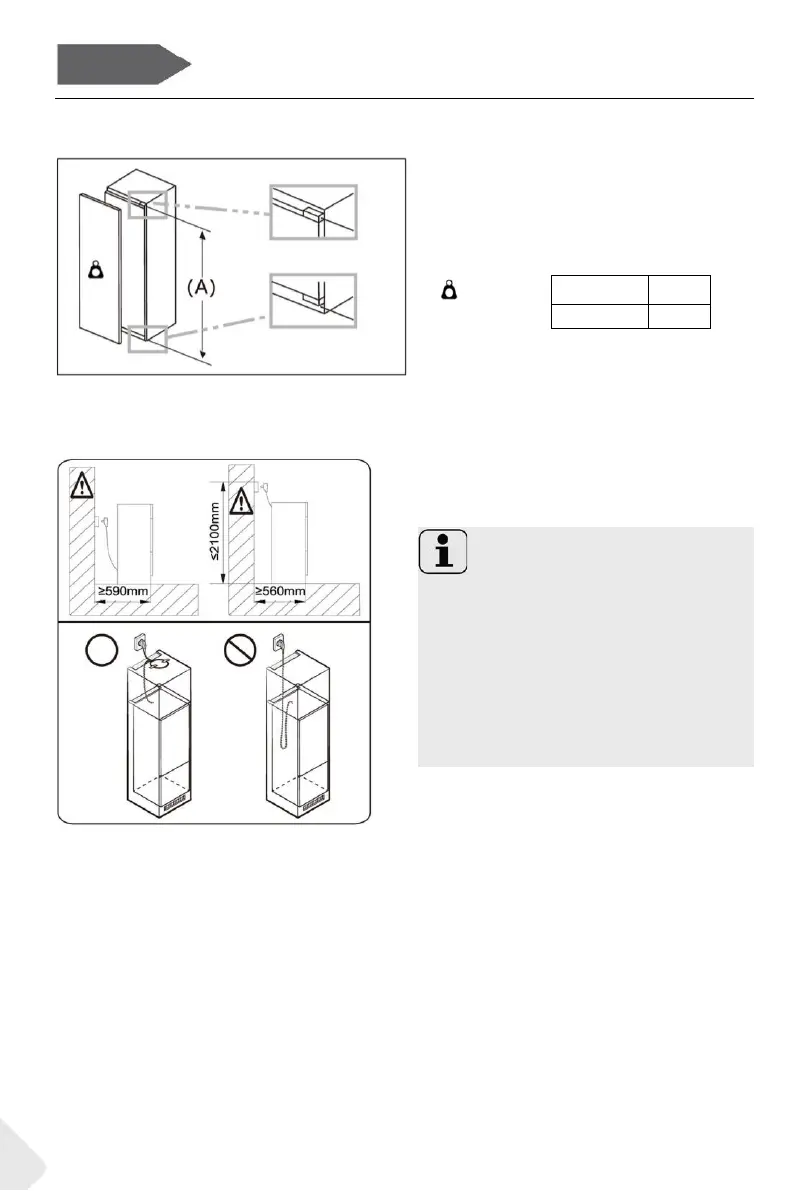 (A)

≥590mm

≤2100mm

≥560mm