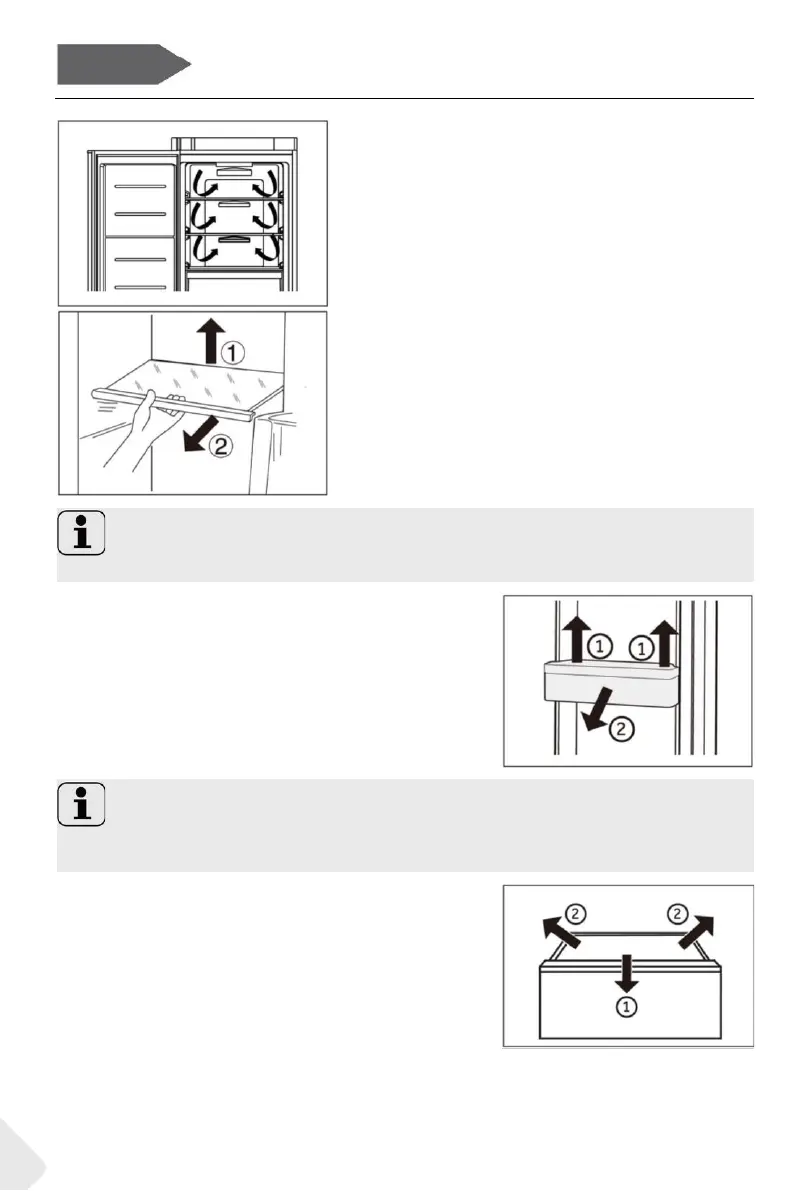 ①
②

①
①
②

②
②
①