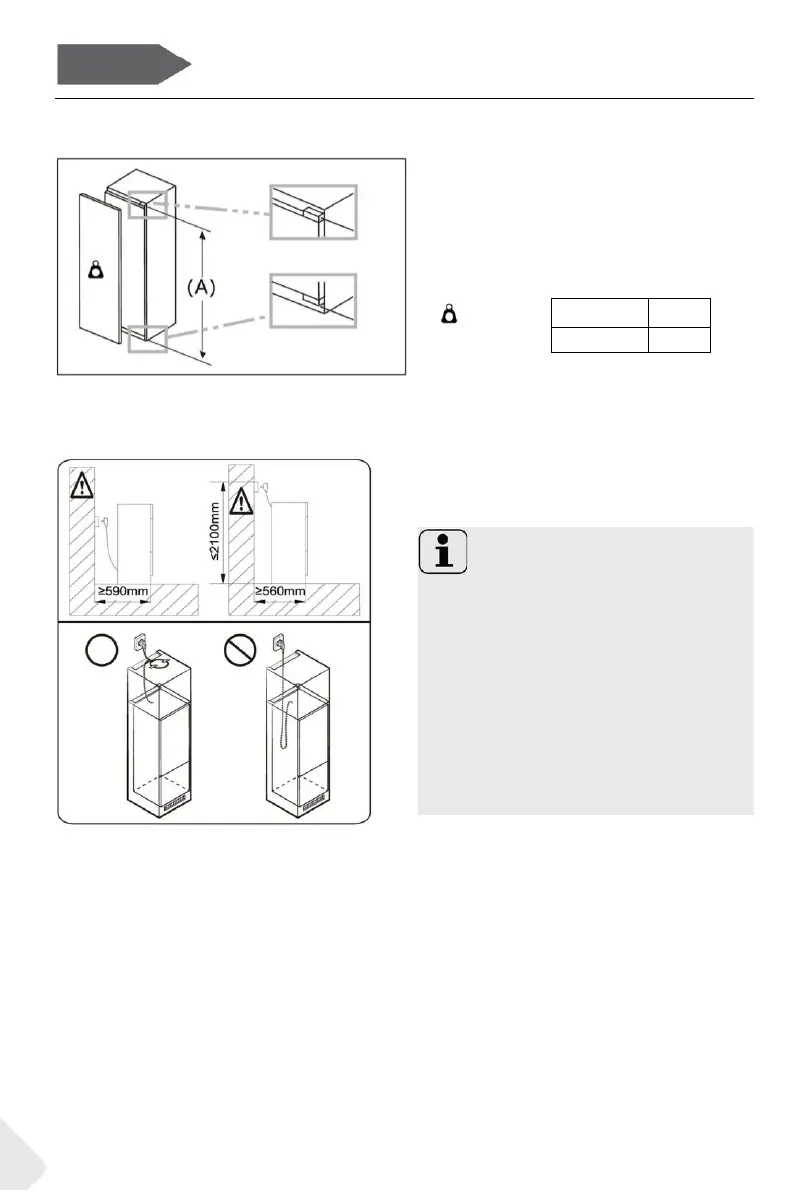 (A)

≥590mm

≤2100mm

≥560mm