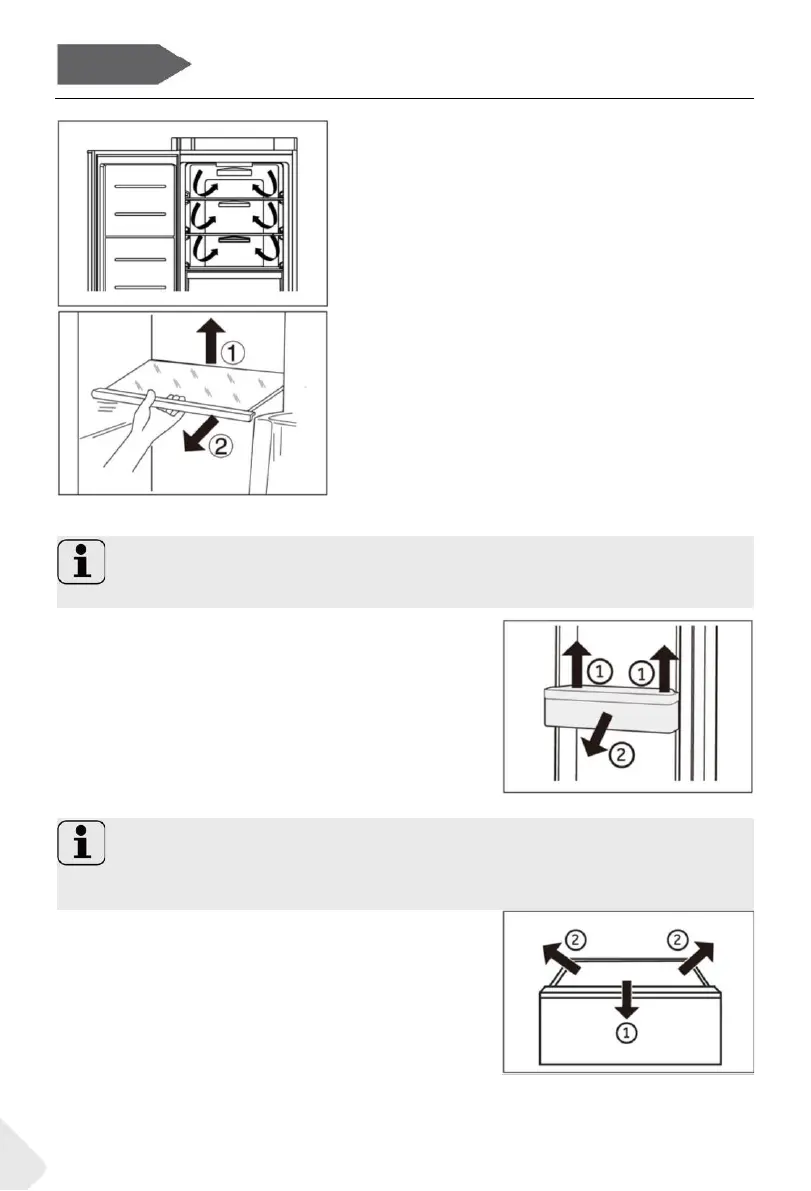 ①
②
①
①
②
②
②
①