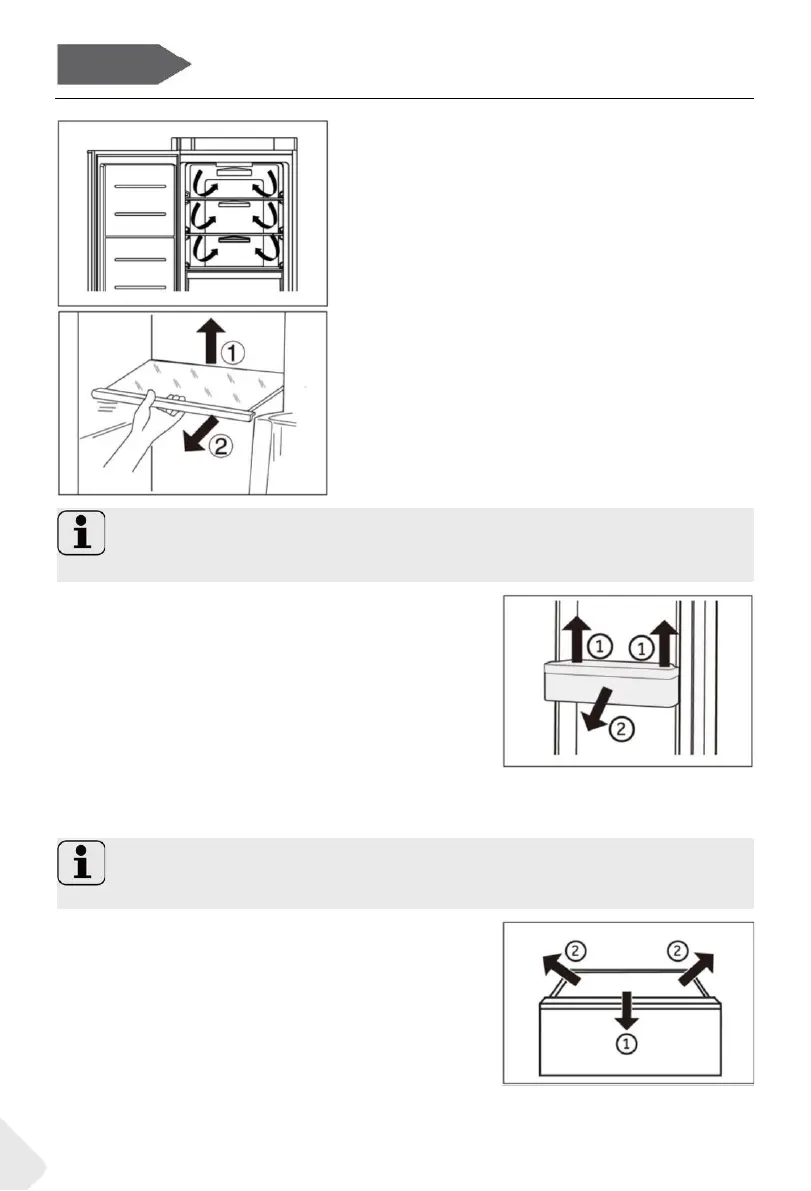 ①

②

①

①

②

②

②

①