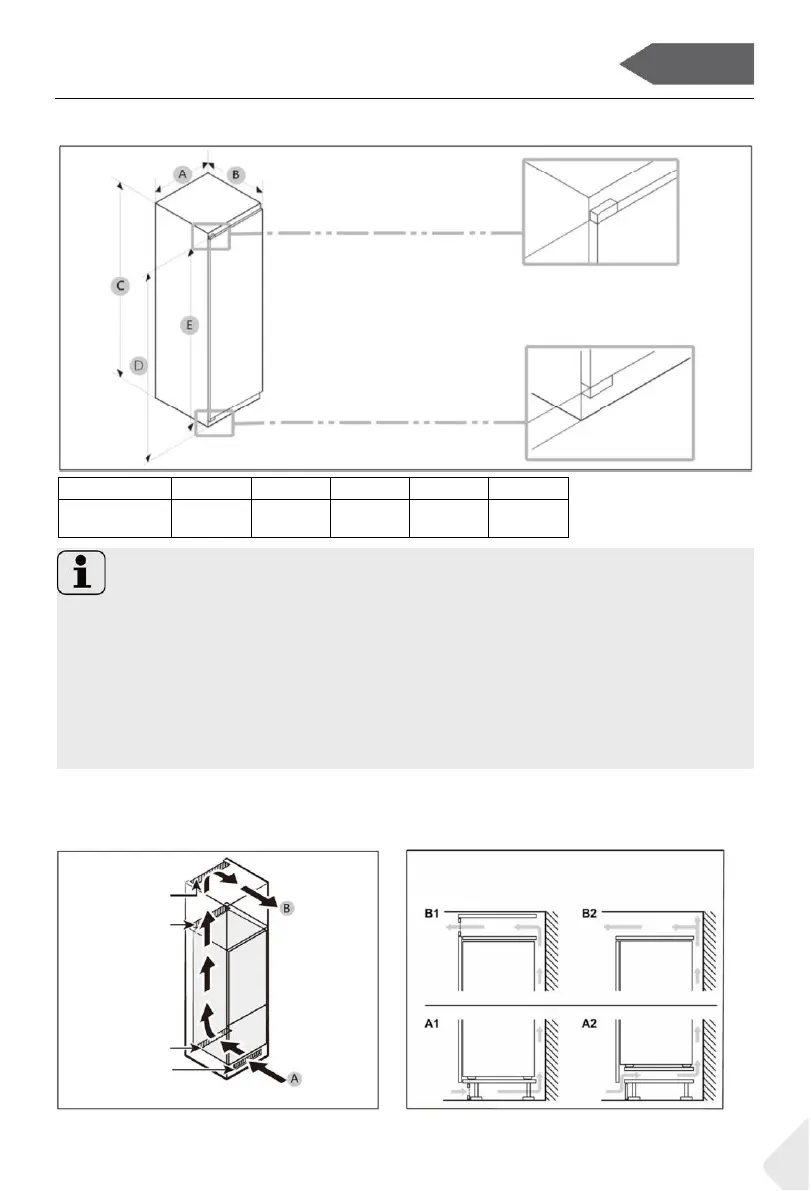 A
B
C
D
E
B
A
B1
B2
A1
A2