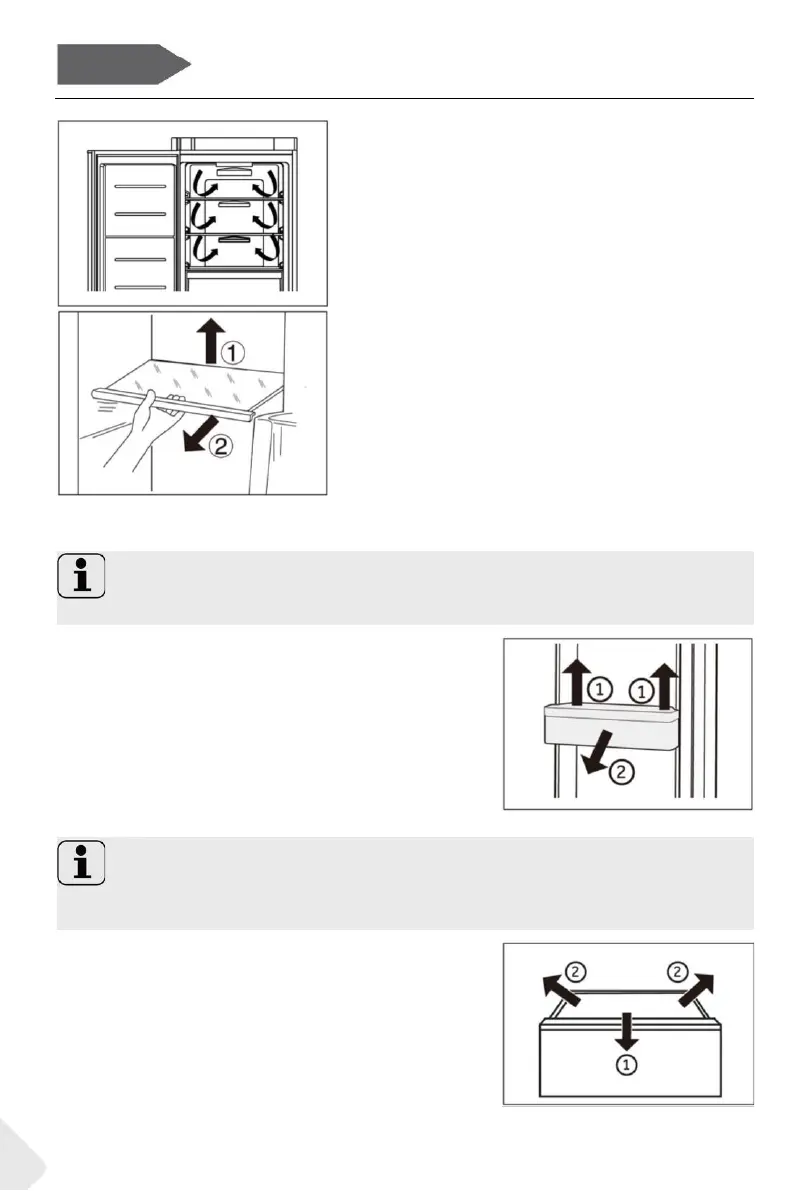 ①
②

①
①
②

②
②
①