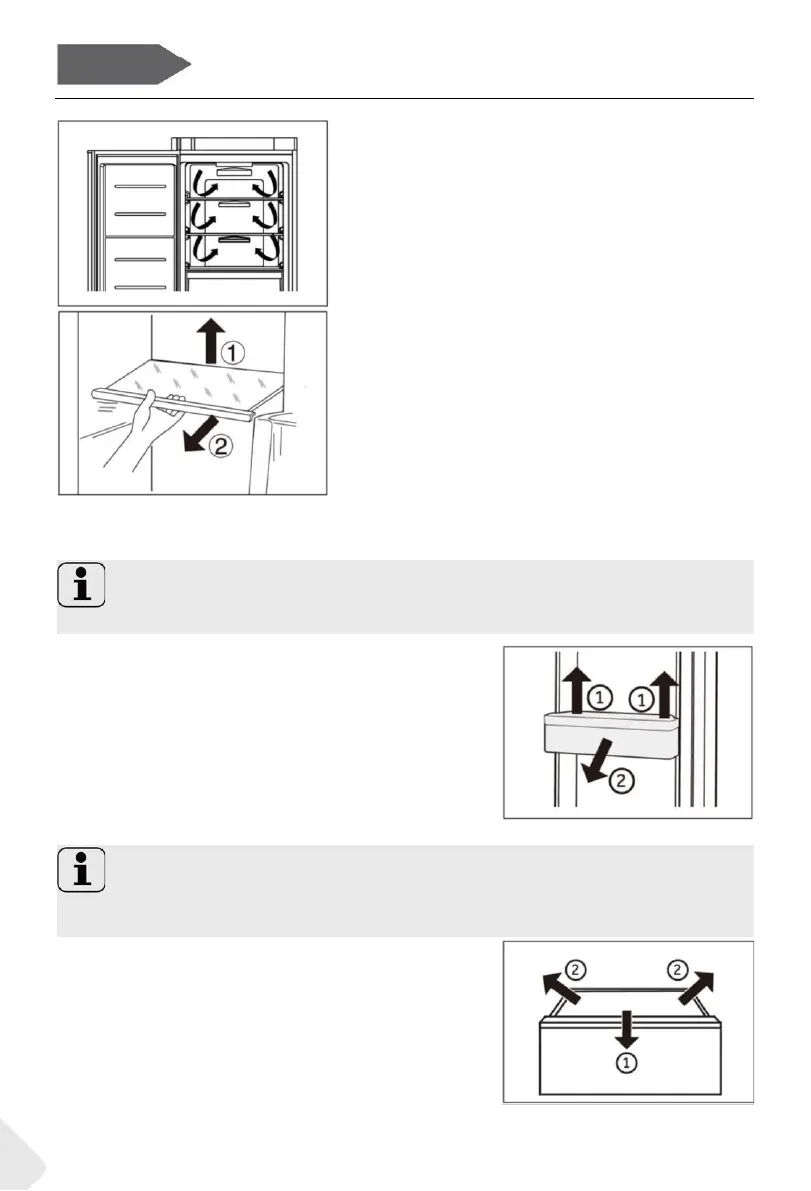 ①
②
①
①
②
②
②
①