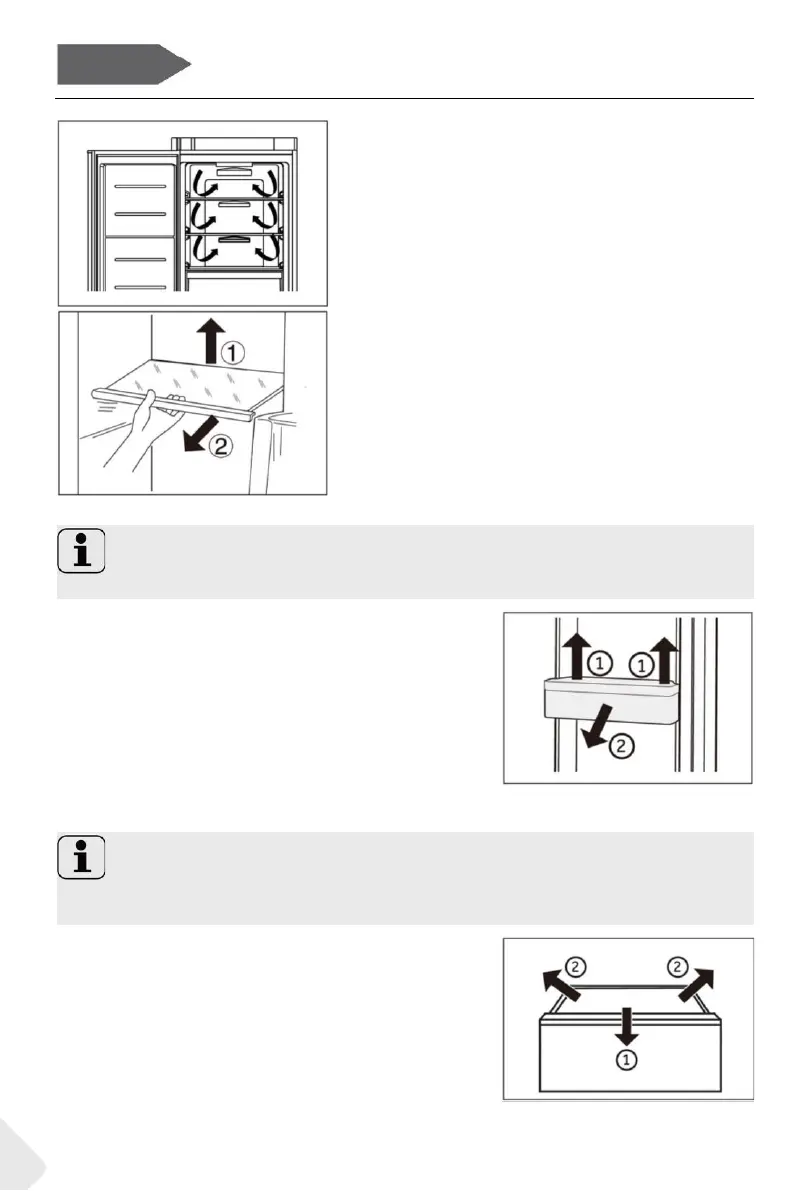 ①
②
① ①
②
② ②
①