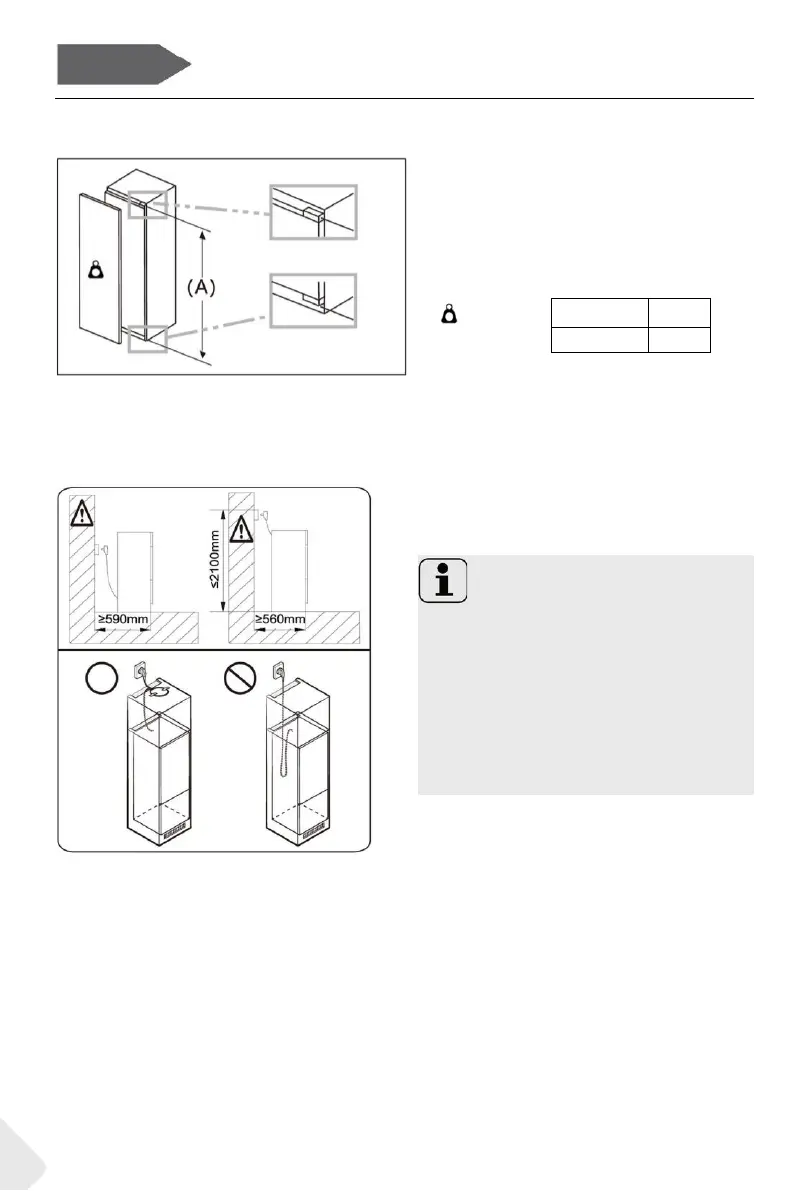 (A)

≥590mm

≤2100mm

≥560mm