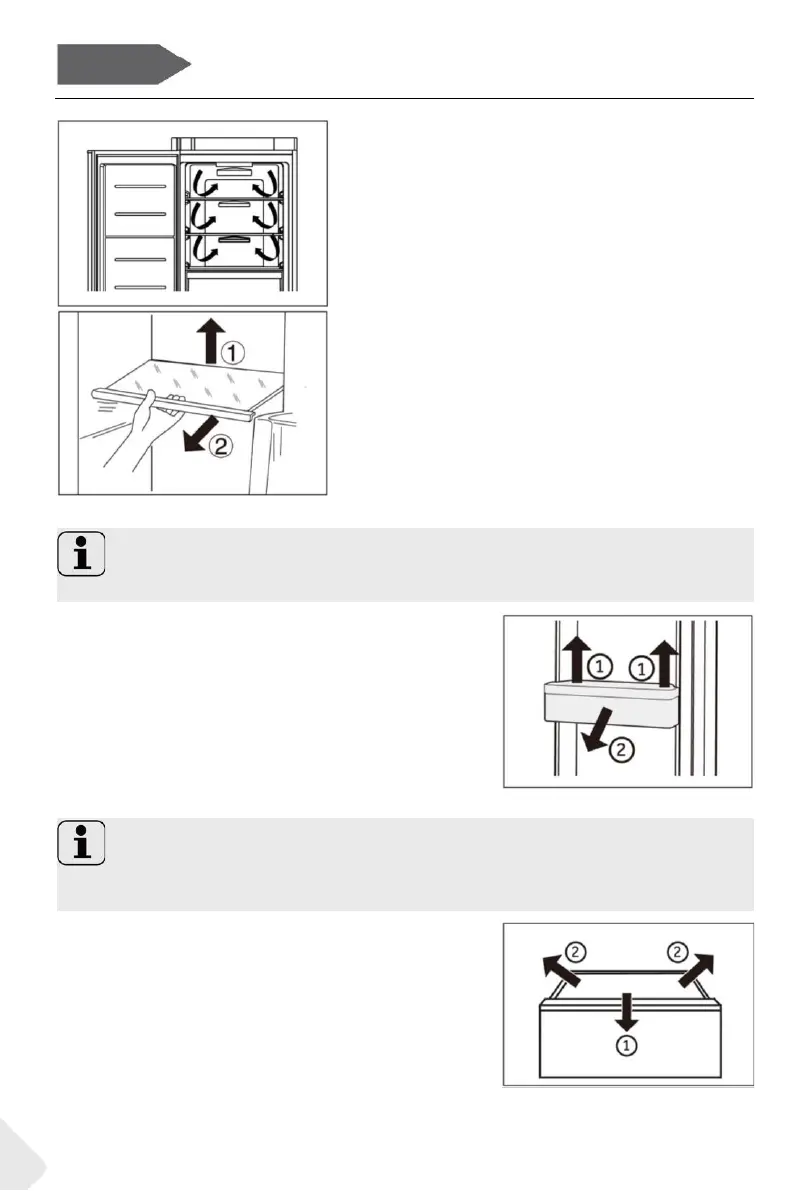 ①
②

①
①
②

②
②
①