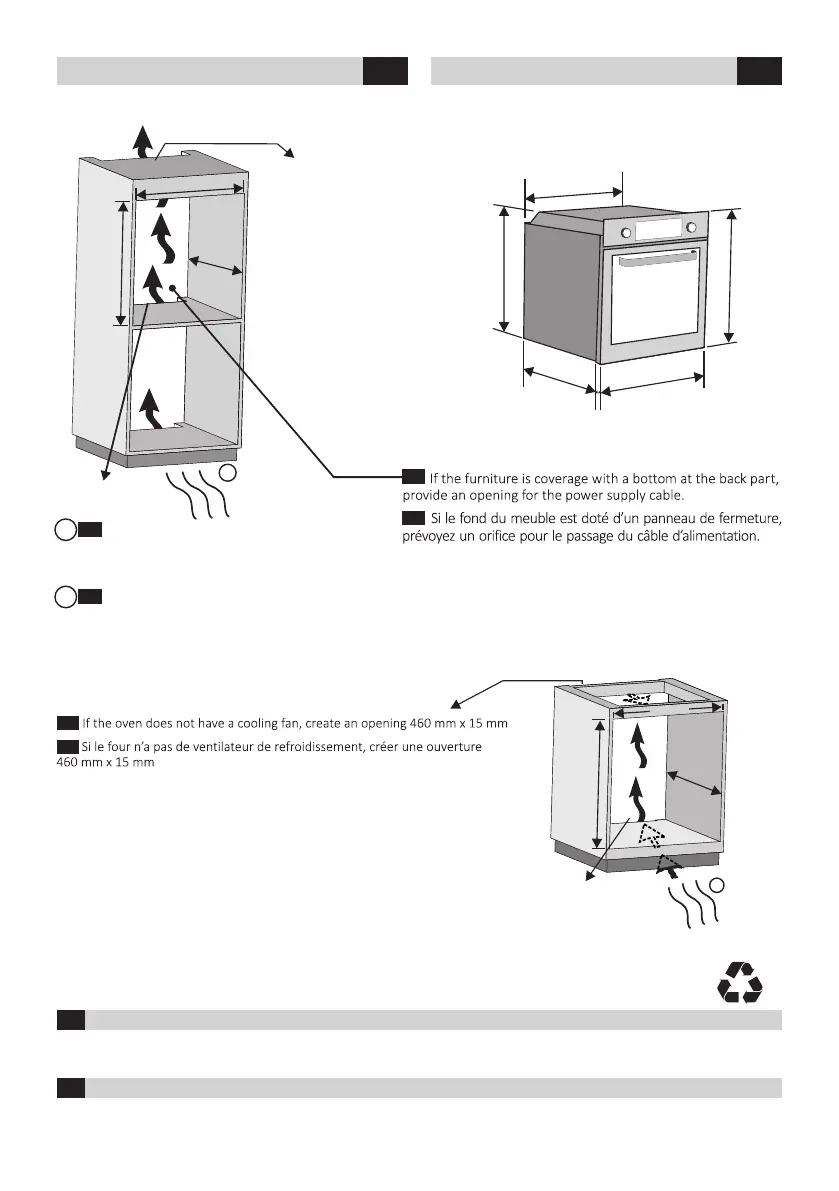 If the furniture is coverage with a bottom at the back part, provide an opening for the power supply cable.

Si le fond du meuble est doté d'un panneau de fermeture, prévoyez un orifice pour le passage du câble d'alimentation.

If the oven does not have a cooling fan, create an opening 460 mm x 15 mm

Si le four n'a pas de ventilateur de refroidissement, créer une ouverture 460 mm x 15 mm