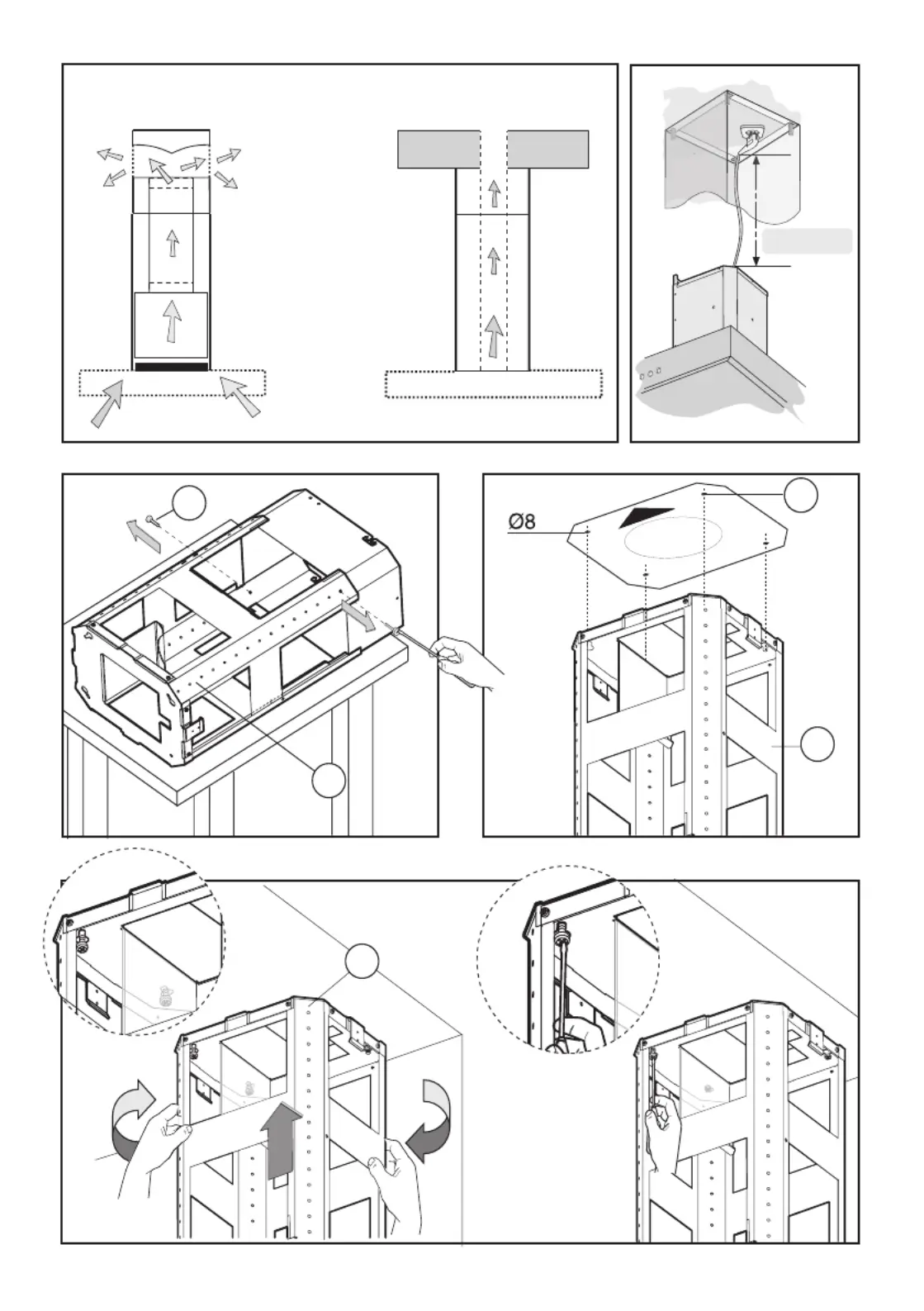 Ø8