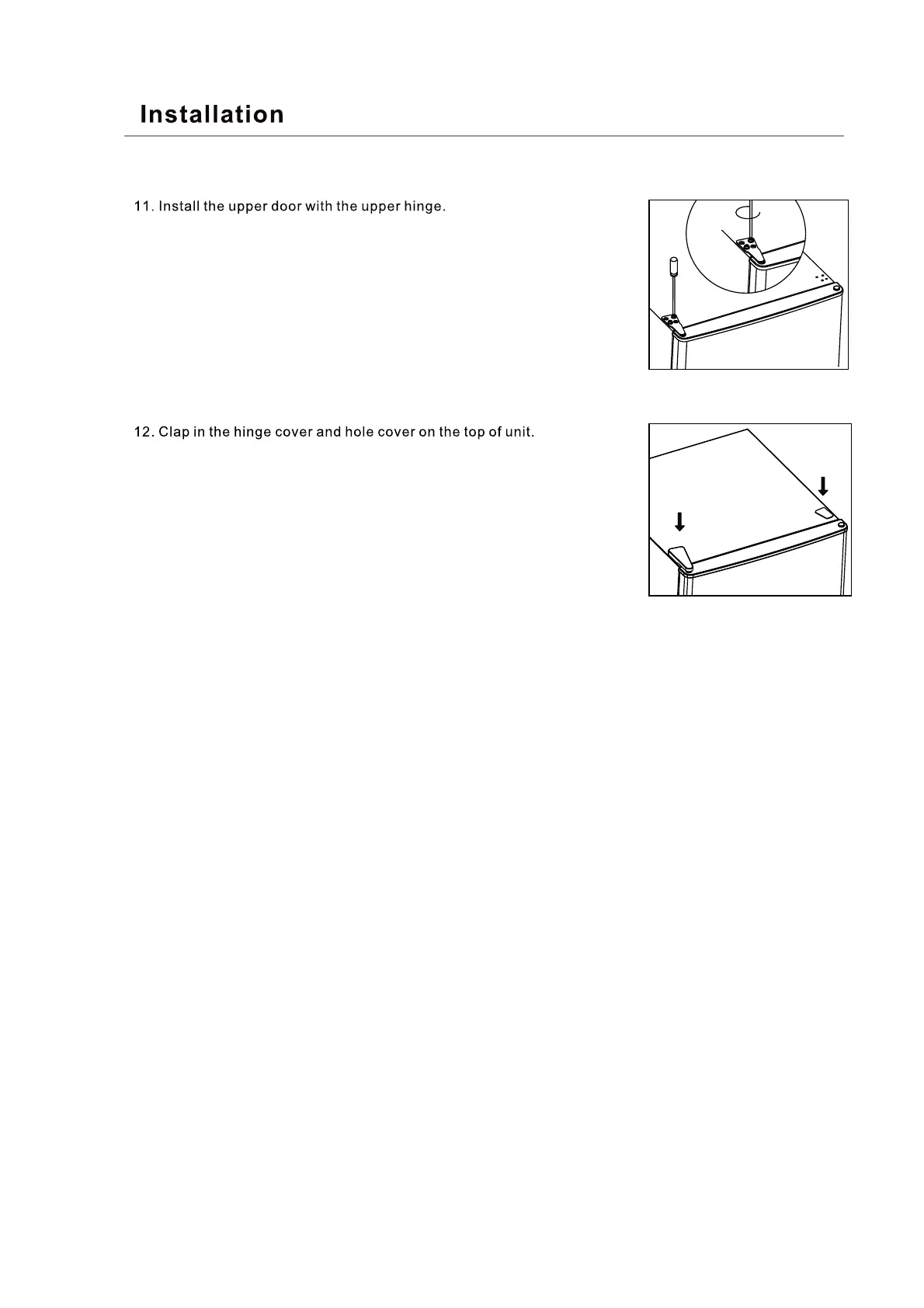 Installation

11. Install the upper door with the upper hinge.

12. Clap in the hinge cover and hole cover on the top of unit.