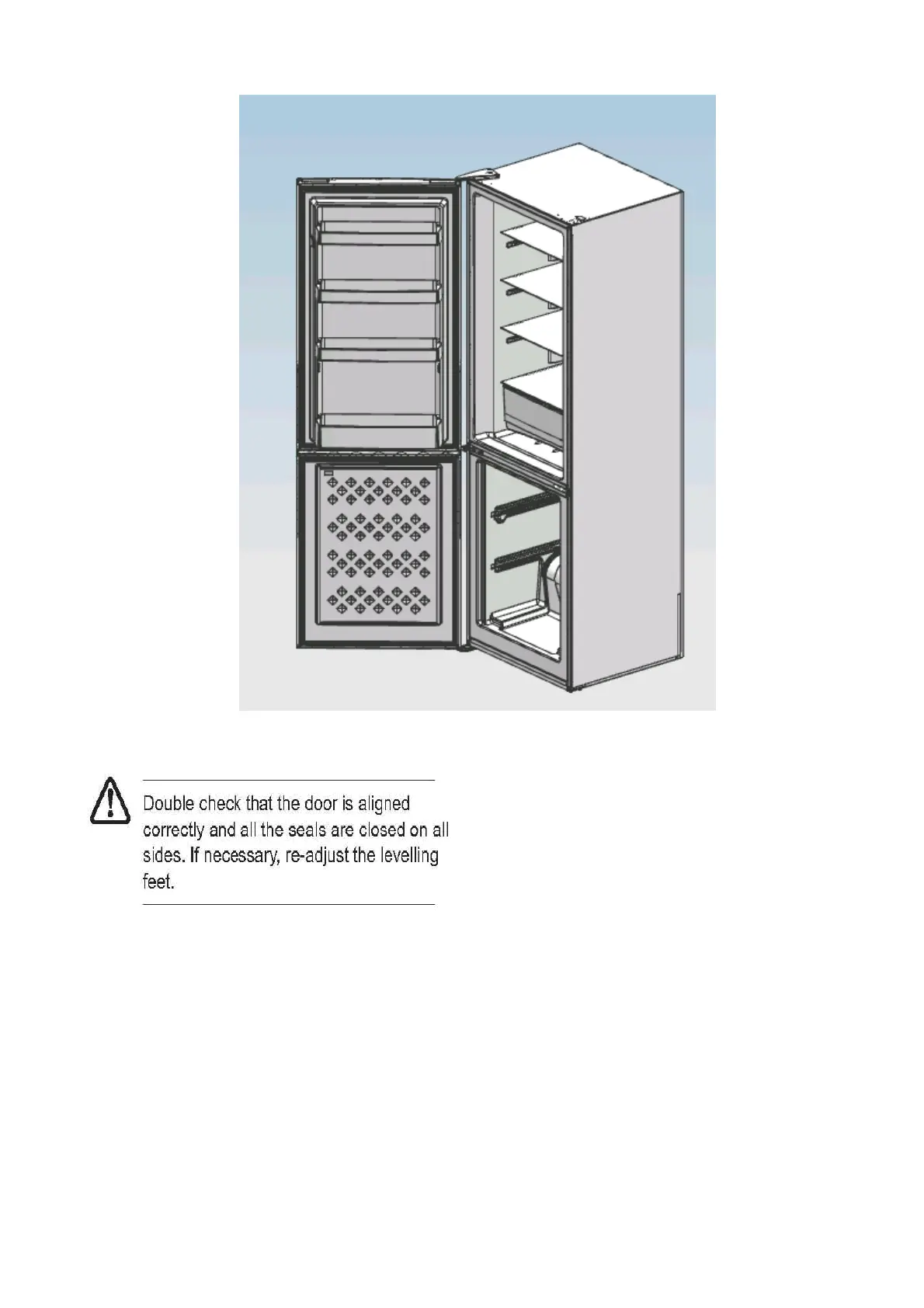 Double check that the door is aligned correctly and all the seals are closed on all sides. If necessary, re-adjust the levelling feet.