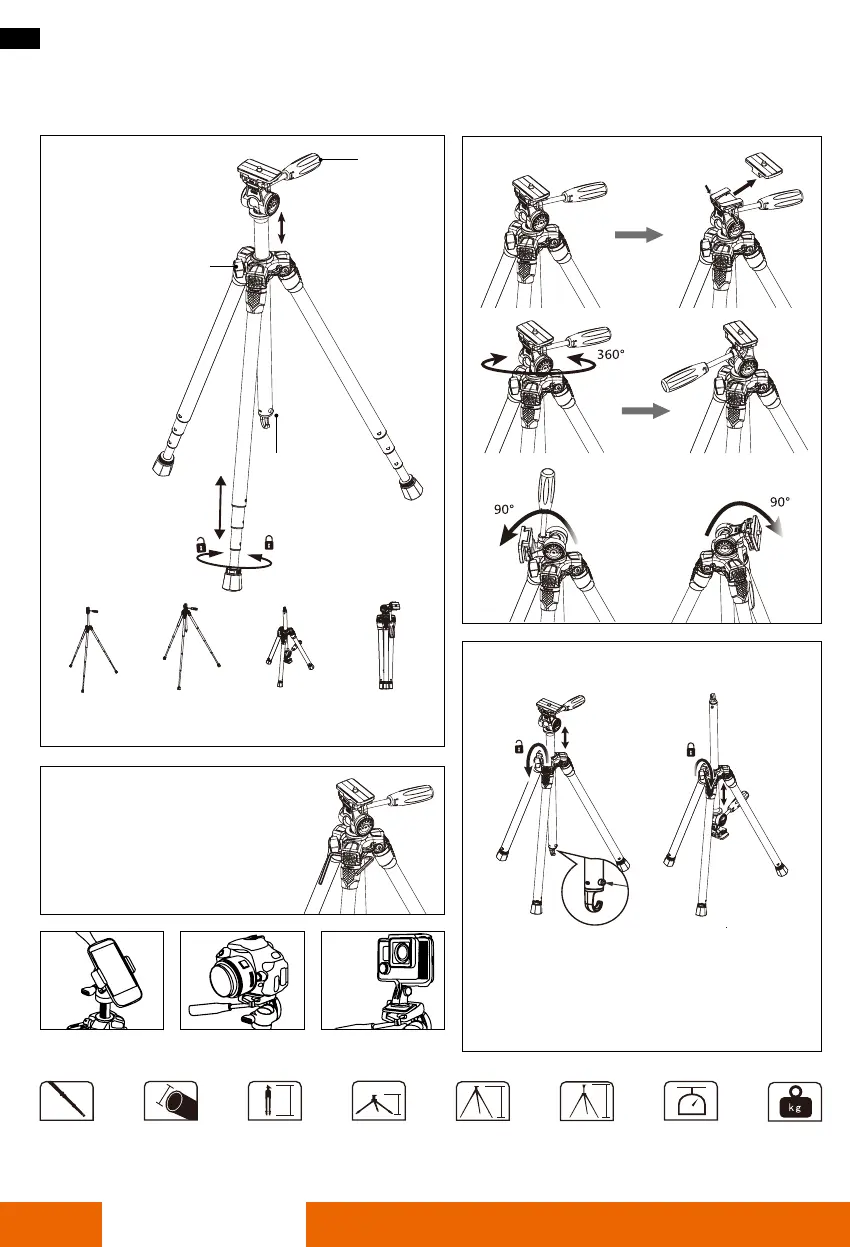 360°

90°

90°

kg