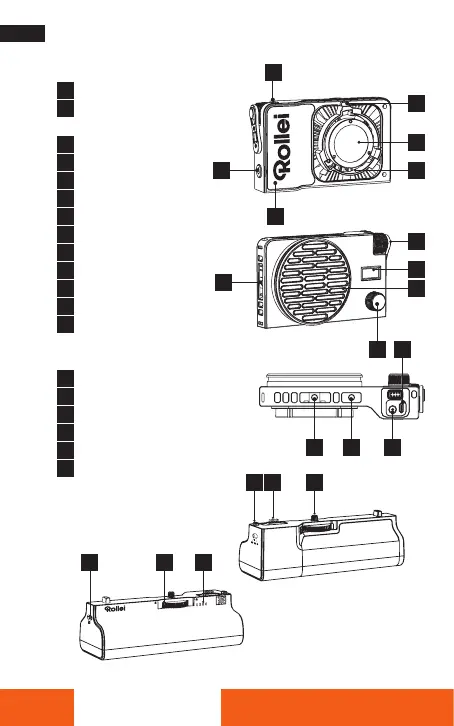 Rollei

Rollei