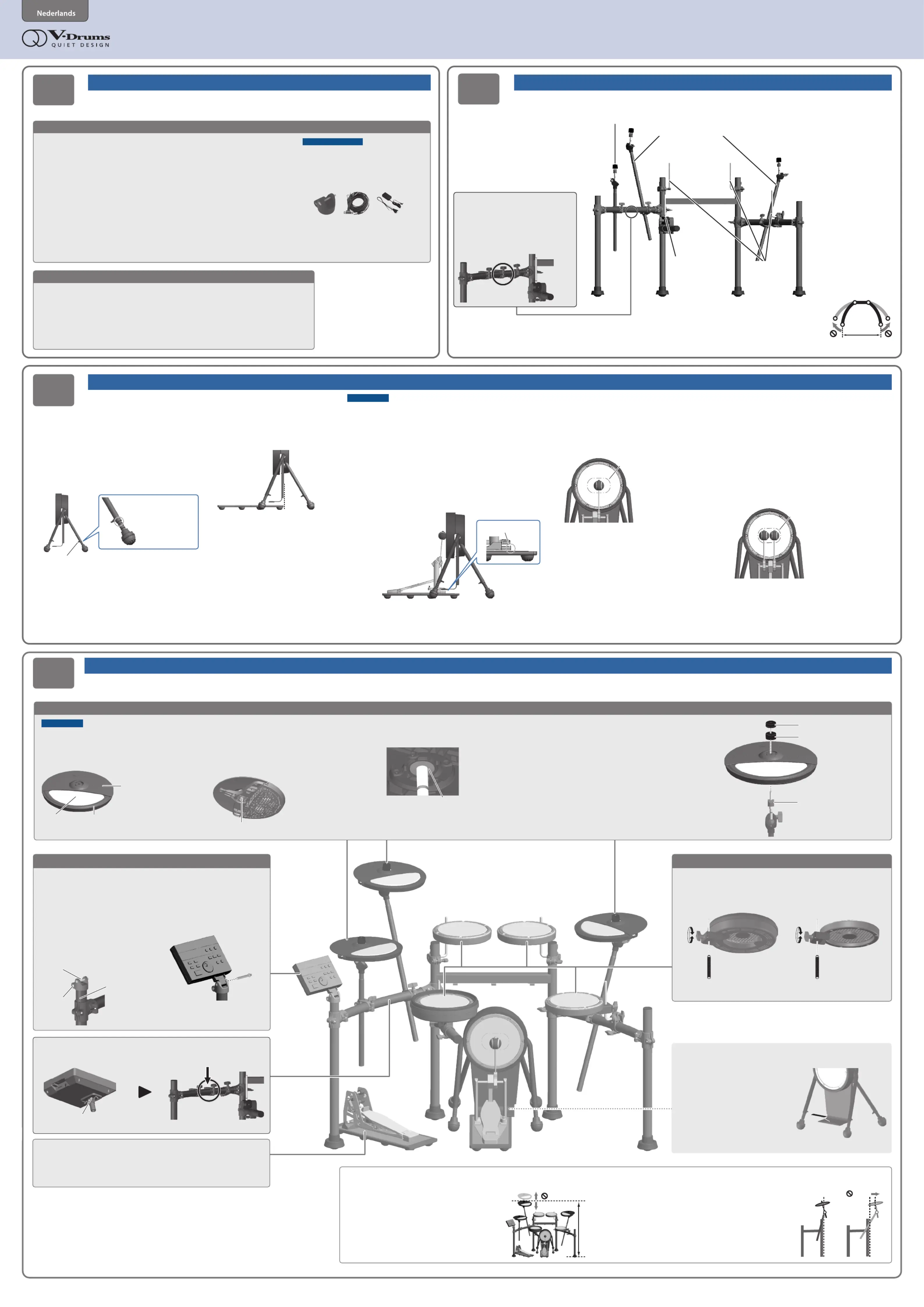 Nederlands

V-Drums
QUIET DESIGN