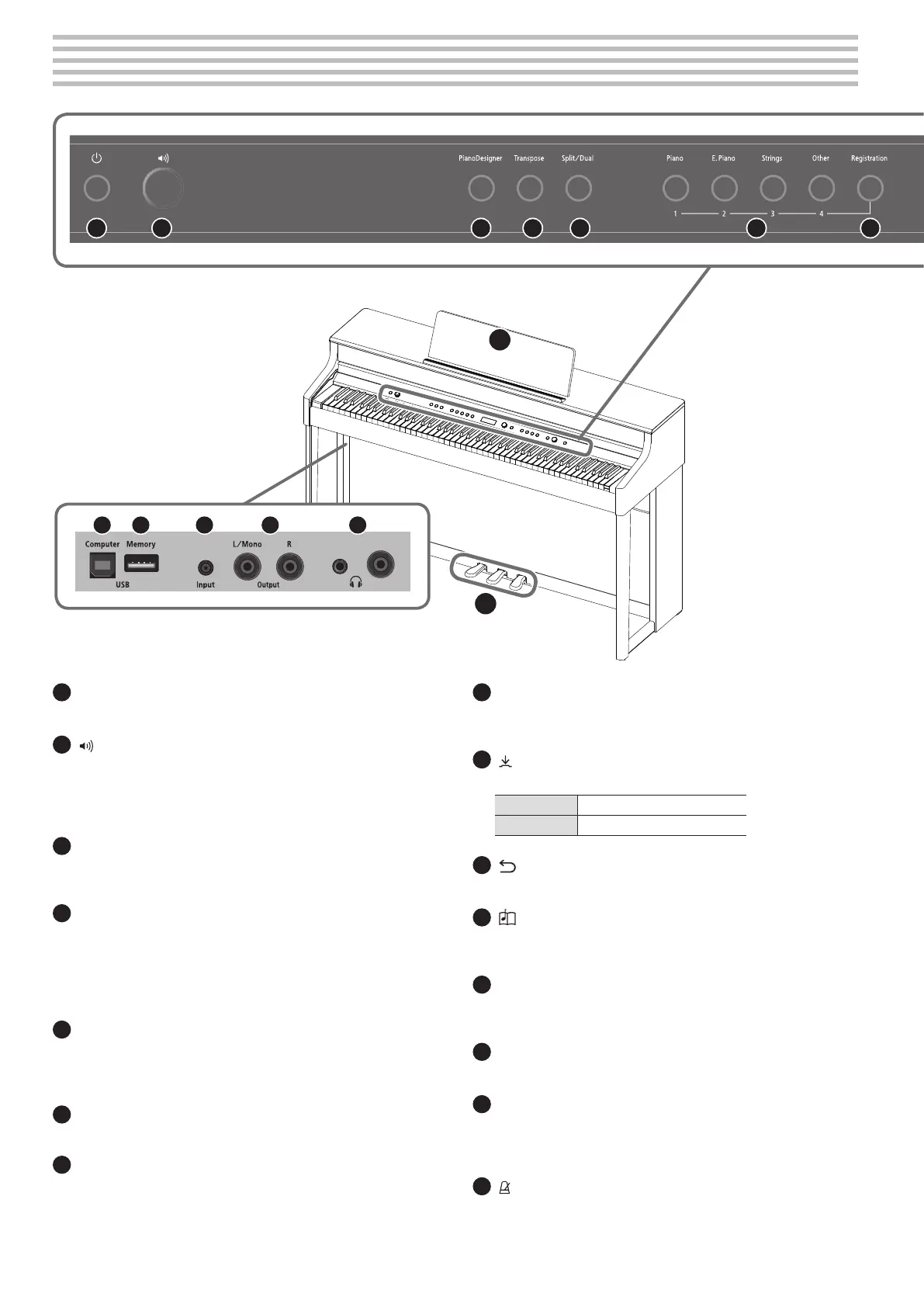 PianoDesigner Transpose Split/Dual Piano E. Piano Strings Other Registration

1 2 3 4

Computer Memory USB Input L/Mono R Output