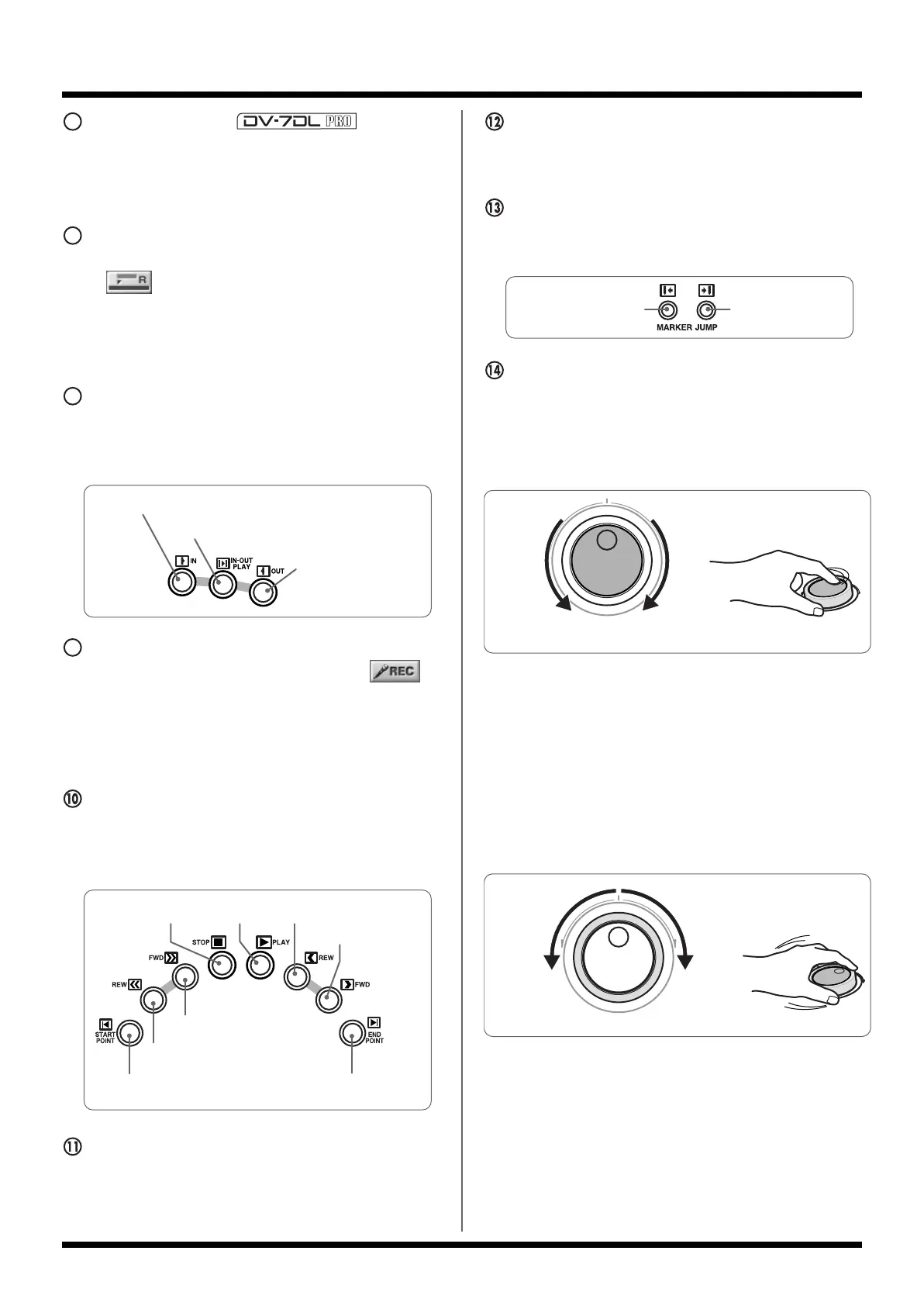 DV-7DL PRO

R

IN
IN-OUT PLAY
OUT

REC

⑩

STOP
PLAY
FWD
REW
REW
FWD
START POINT
END POINT

⑪

⑫

⑬

MARKER JUMP

⑭