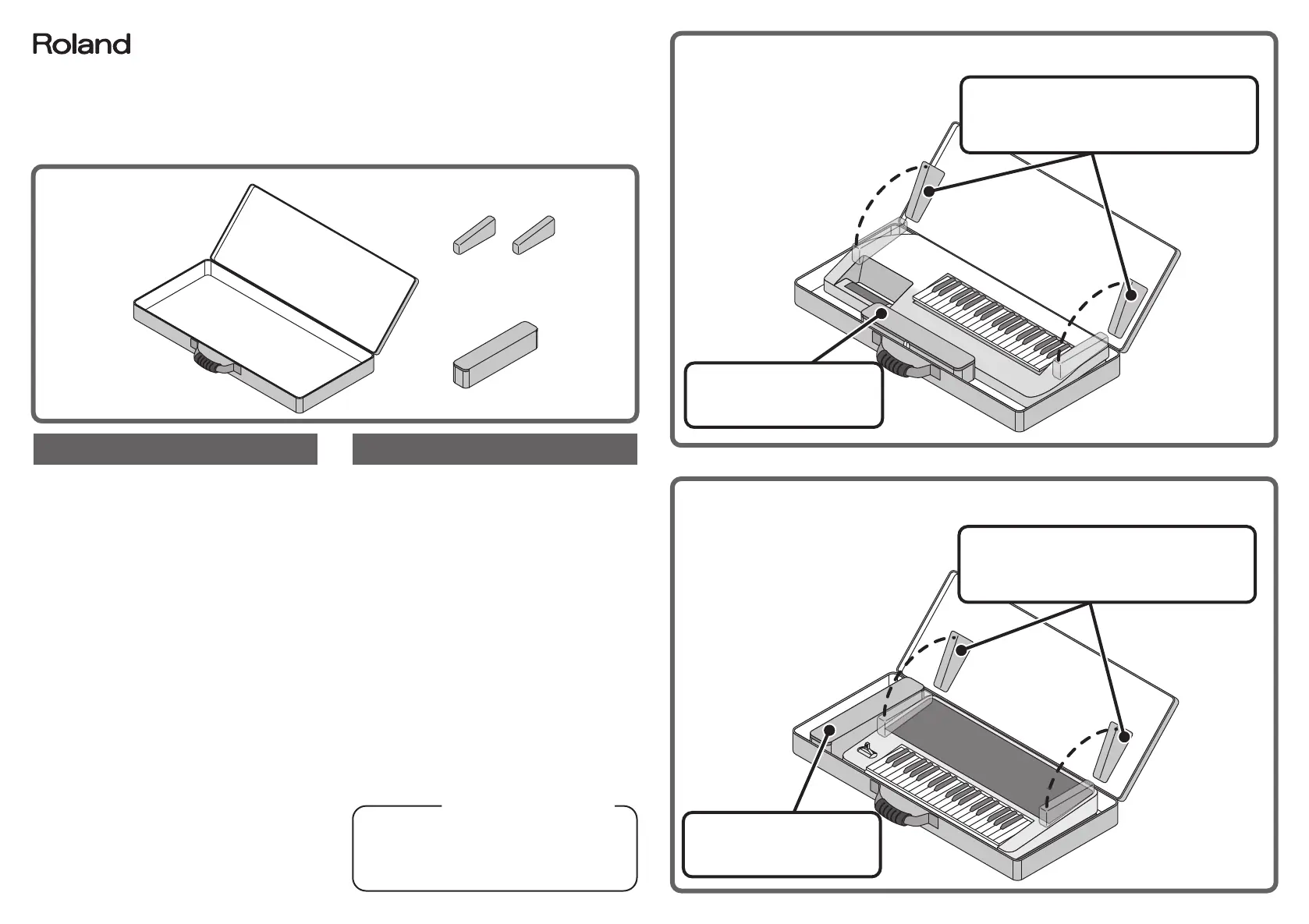 Roland